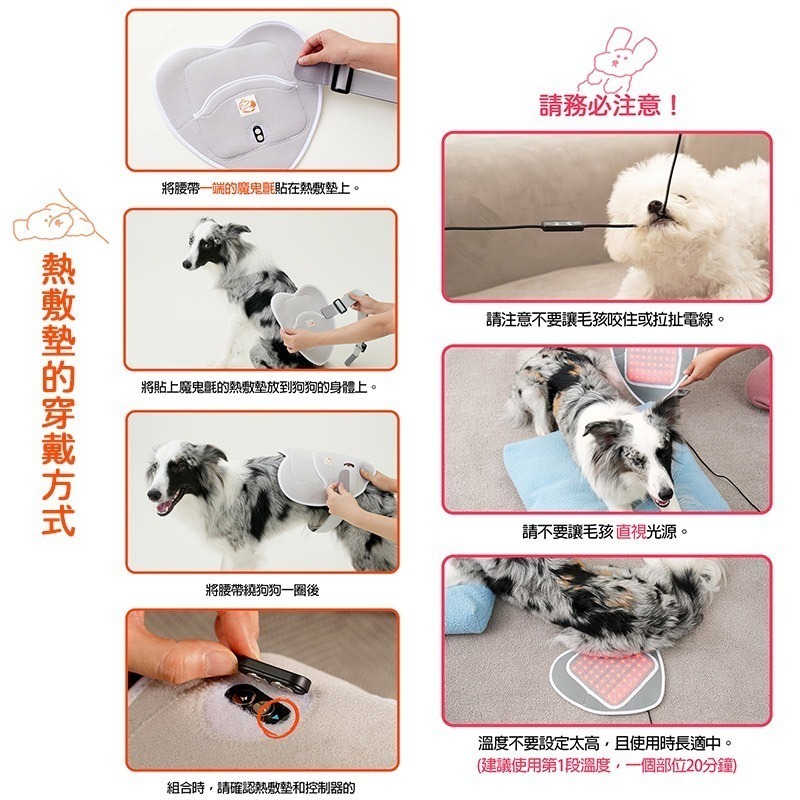 熱敷墊的穿戴方式

將腰帶一端的魔鬼氈貼在熱敷墊上。

將貼上魔鬼氈的熱敷墊放到狗狗的身體上。

將腰帶繞狗狗一圈後

組合時，請確認熱敷墊和控制器的

請務必注意！

請注意不要讓毛孩咬住或拉扯電線。

請不要讓毛孩 直視光源。

溫度不要設定太高，且使用時長適中。
(建議使用第1段溫度，一個部位20分鐘)