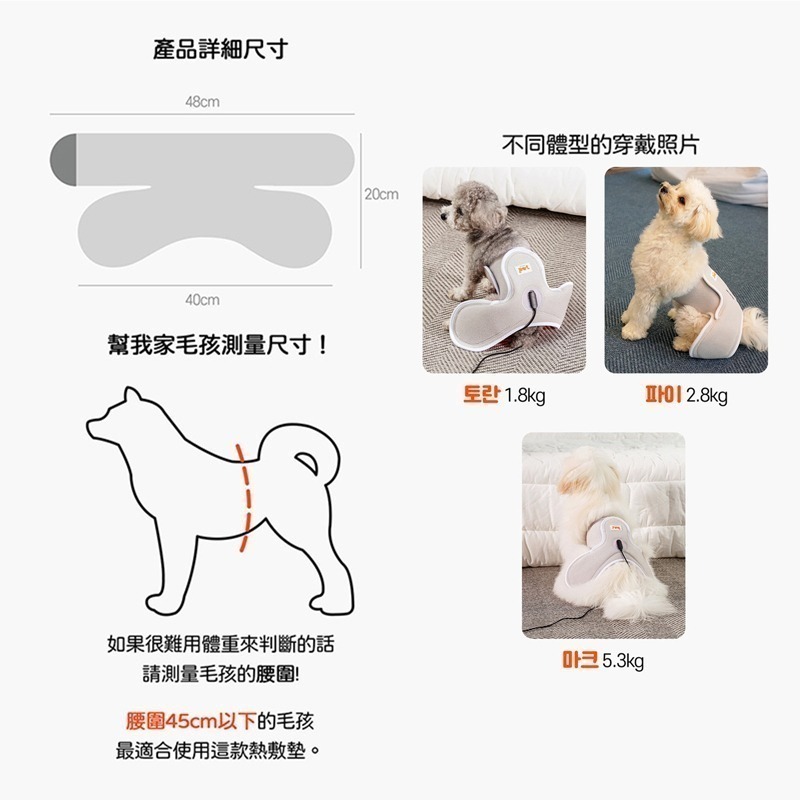 產品詳細尺寸

48cm

20cm

40cm

幫我家毛孩測量尺寸！

如果很難用體重來判斷的話
請測量毛孩的腰圍!

腰圍45cm以下的毛孩
最適合使用這款熱敷墊。

不同體型的穿戴照片

토란 1.8kg

파이 2.8kg

마크 5.3kg