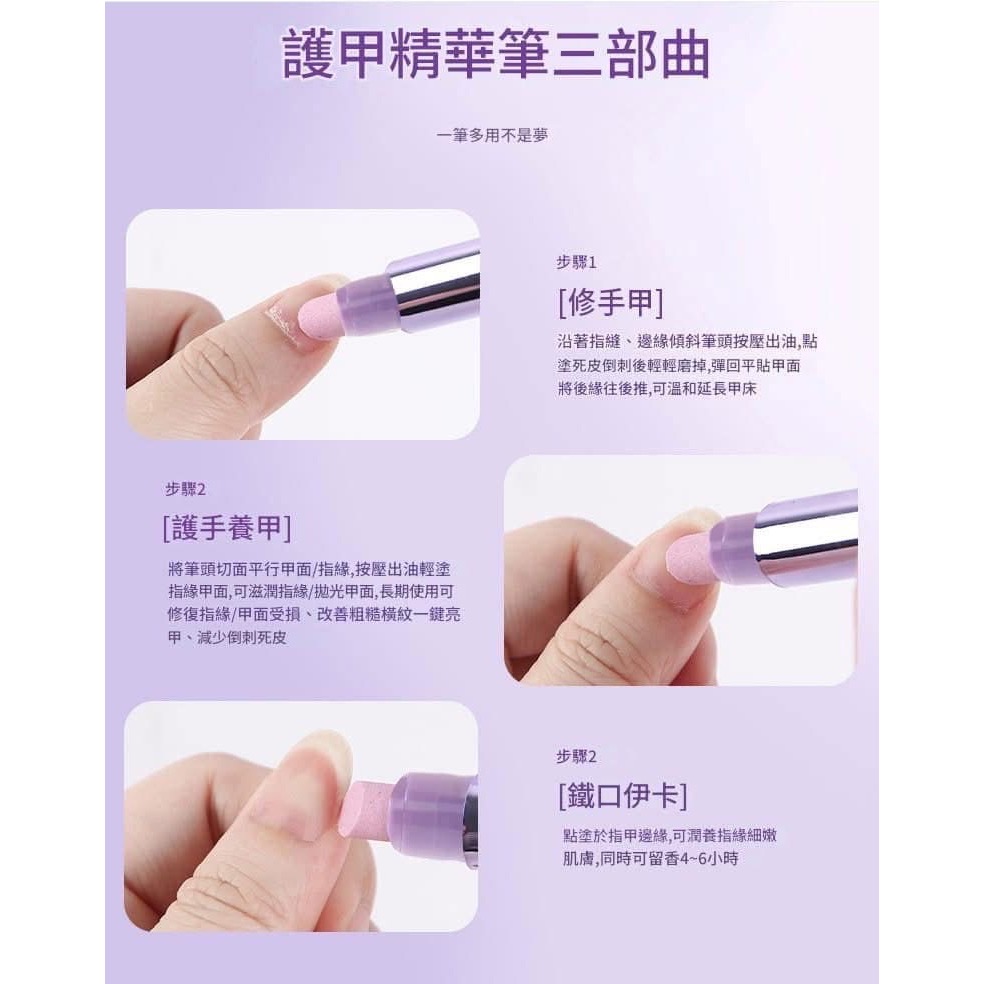 護甲精華筆三部曲

一筆多用不是夢

步驟1

[修手甲]

沿著指縫、邊緣傾斜筆頭按壓出油,點塗死皮倒刺後輕輕磨掉,彈回平貼甲面將後緣往後推,可溫和延長甲床

步驟2

[護手養甲]

將筆頭切面平行甲面/指緣,按壓出油輕塗指緣甲面,可滋潤指緣/拋光甲面,長期使用可修復指緣/甲面受損、改善粗糙橫紋一鍵亮甲、減少倒刺死皮

步驟2

[鐵口伊卡]

點塗於指甲邊緣,可潤養指緣細嫩肌膚,同時可留香4~6小時