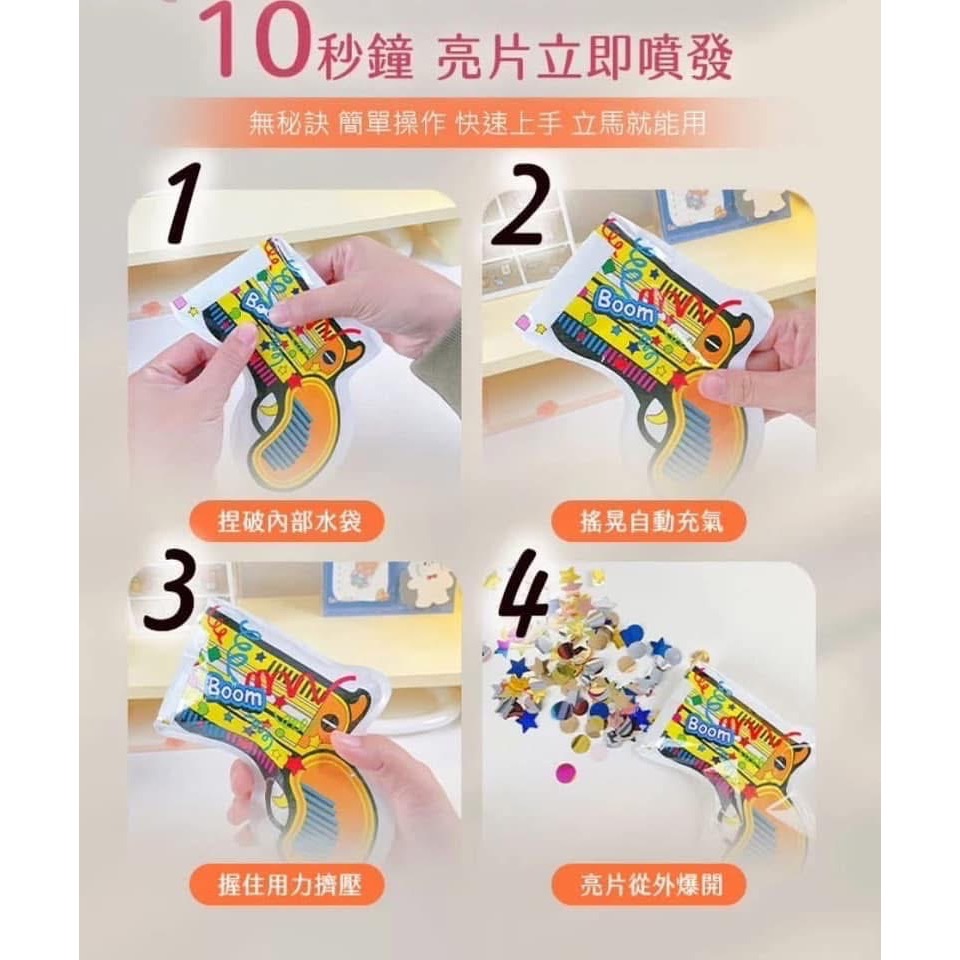 10秒鐘 亮片立即噴發

無秘訣 簡單操作 快速上手 立馬就能用

1

Boom

捏破內部水袋

2

Boom

搖晃自動充氣

3

Boom

握住用力擠壓

4

Boom

亮片從外爆開