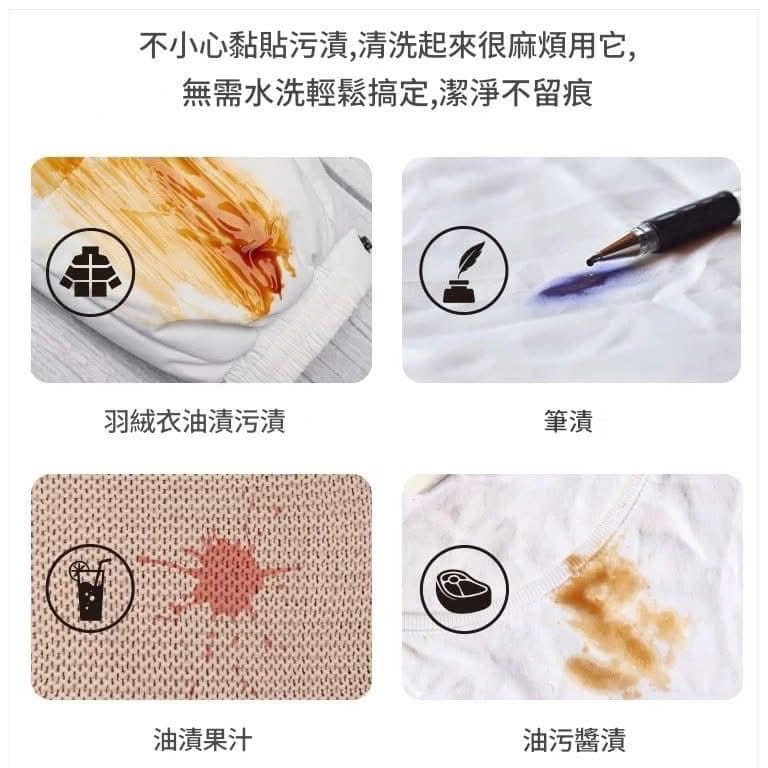 不小心黏貼污漬,清洗起來很麻煩用它,
無需水洗輕鬆搞定,潔淨不留痕

羽絨衣油漬污漬

筆漬

油漬果汁

油污醬漬