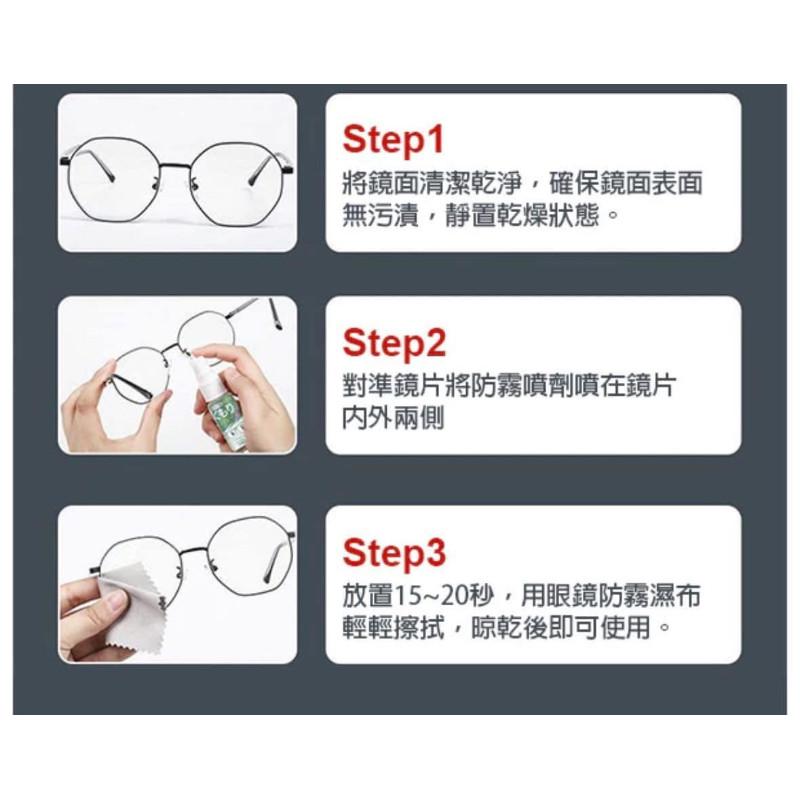 Step1
將鏡面清潔乾淨，確保鏡面表面無污漬，靜置乾燥狀態。

Step2
對準鏡片將防霧噴劑噴在鏡片內外兩側

Step3
放置15~20秒，用眼鏡防霧濕布輕輕擦拭，晾乾後即可使用。