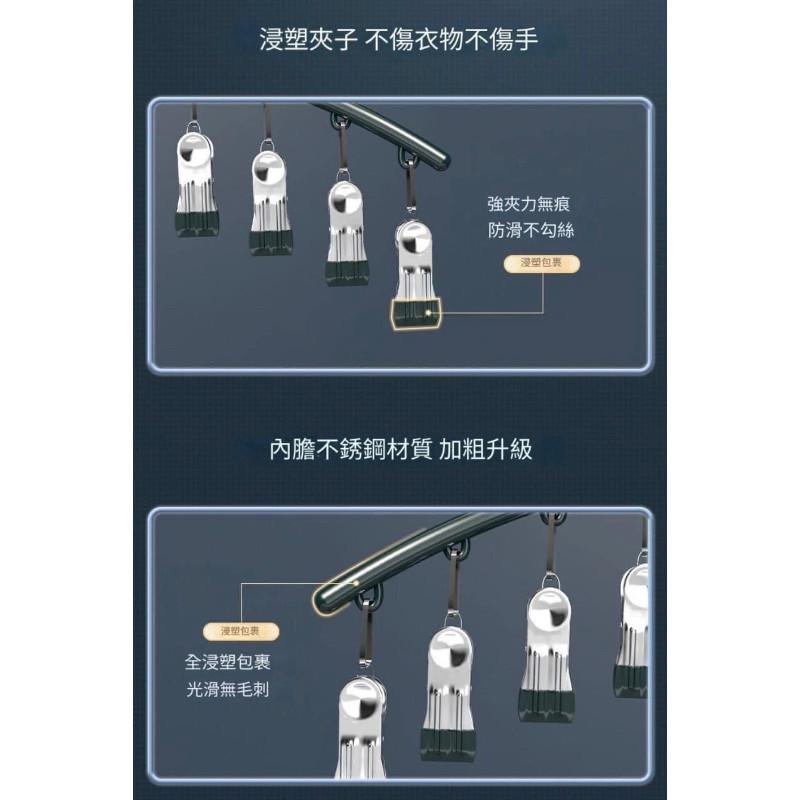 浸塑夾子 不傷衣物不傷手

強夾力無痕
防滑不勾絲

浸塑包裹

內膽不銹鋼材質 加粗升級

浸塑包裹

全浸塑包裹
光滑無毛刺