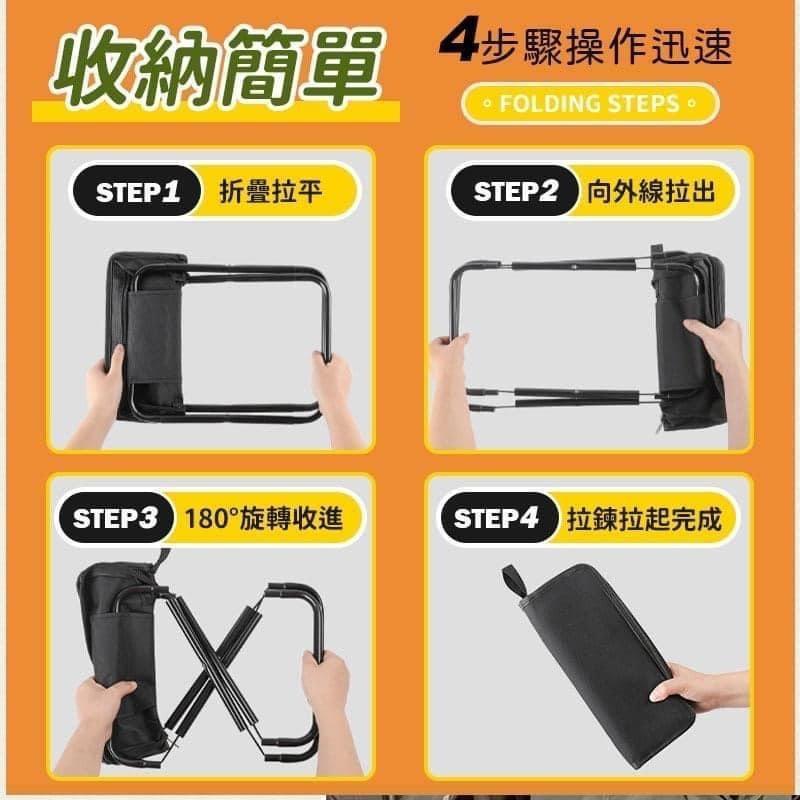 收納簡單

4步驟操作迅速

◦ FOLDING STEPS ◦

STEP1 折疊拉平

STEP2 向外線拉出

STEP3 180°旋轉收進

STEP4 拉鍊拉起完成