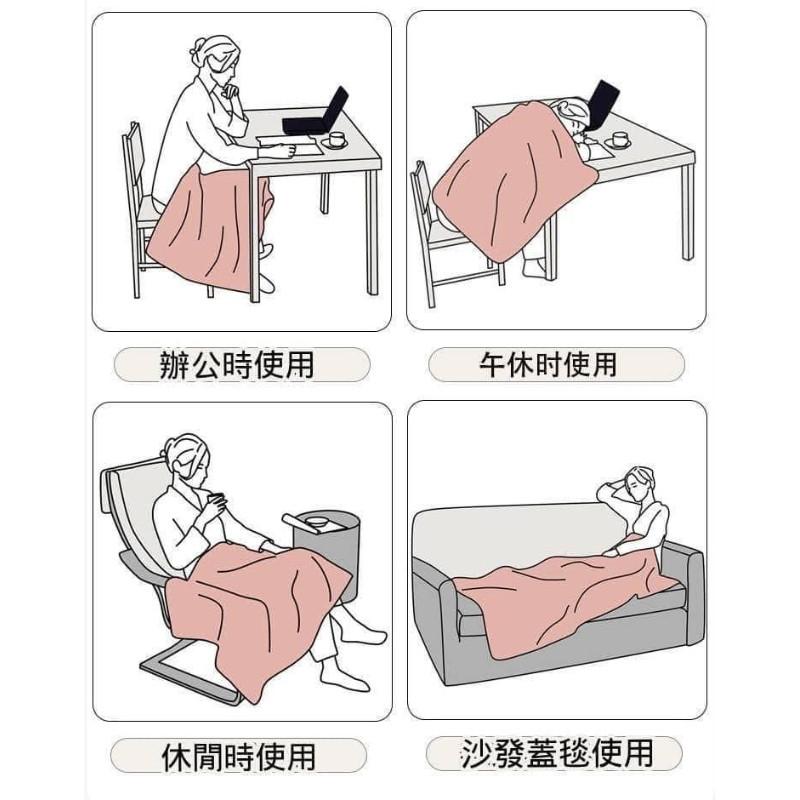 辦公時使用

午休时使用

休閒時使用

沙發蓋毯使用