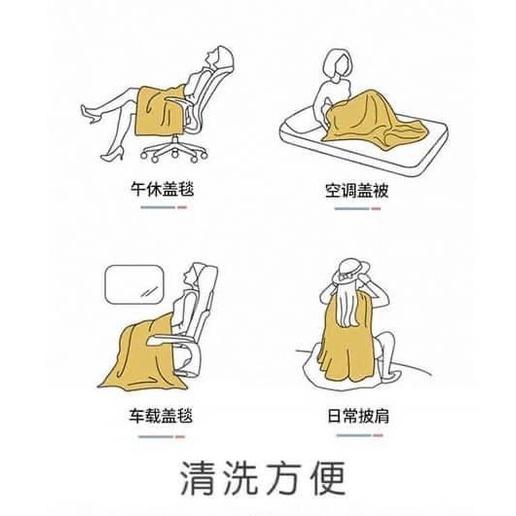 午休盖毯

空调盖被

车载盖毯

日常披肩

清洗方便