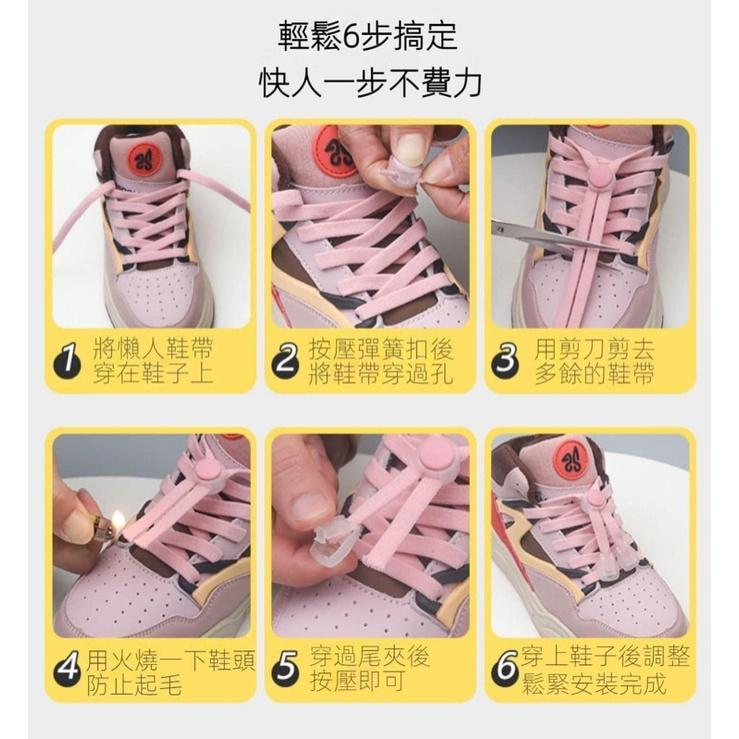 輕鬆6步搞定
快人一步不費力

1 將懶人鞋帶穿在鞋子上

2 按壓彈簧扣後將鞋帶穿過孔

3 用剪刀剪去多餘的鞋帶

4 用火燒一下鞋頭防止起毛

5 穿過尾夾後按壓即可

6 穿上鞋子後調整鬆緊安裝完成