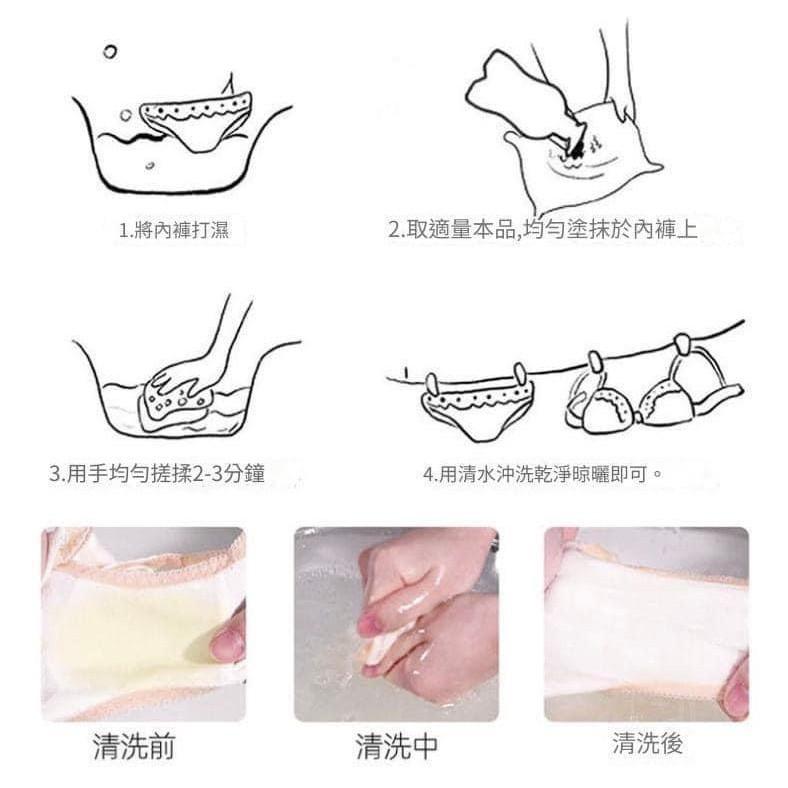 1.將內褲打濕

2.取適量本品,均勻塗抹於內褲上

3.用手均勻搓揉2-3分鐘

4.用清水沖洗乾淨晾曬即可。

清洗前

清洗中

清洗後