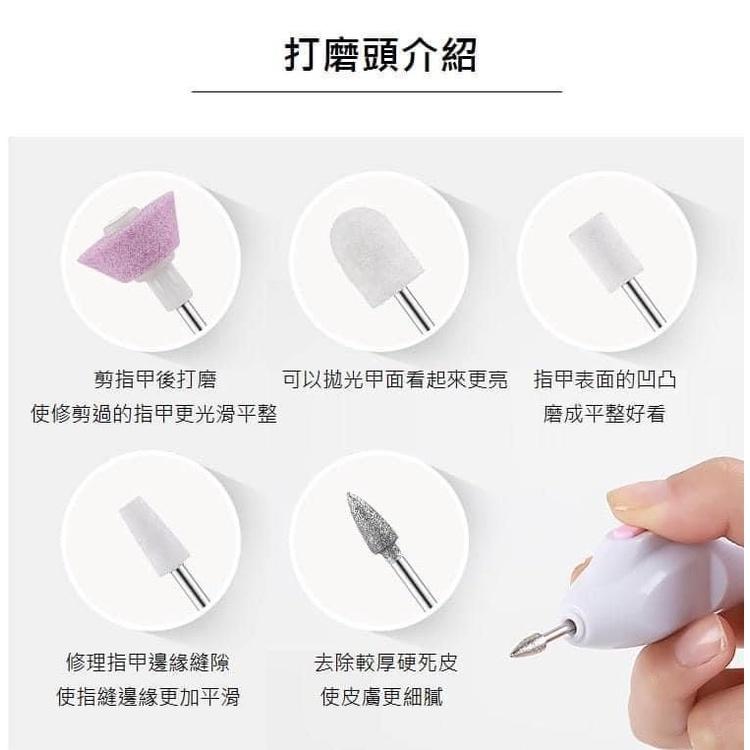 打磨頭介紹

剪指甲後打磨
使修剪過的指甲更光滑平整

可以拋光甲面看起來更亮

指甲表面的凹凸
磨成平整好看

修理指甲邊緣縫隙
使指縫邊緣更加平滑

去除較厚硬死皮
使皮膚更細膩