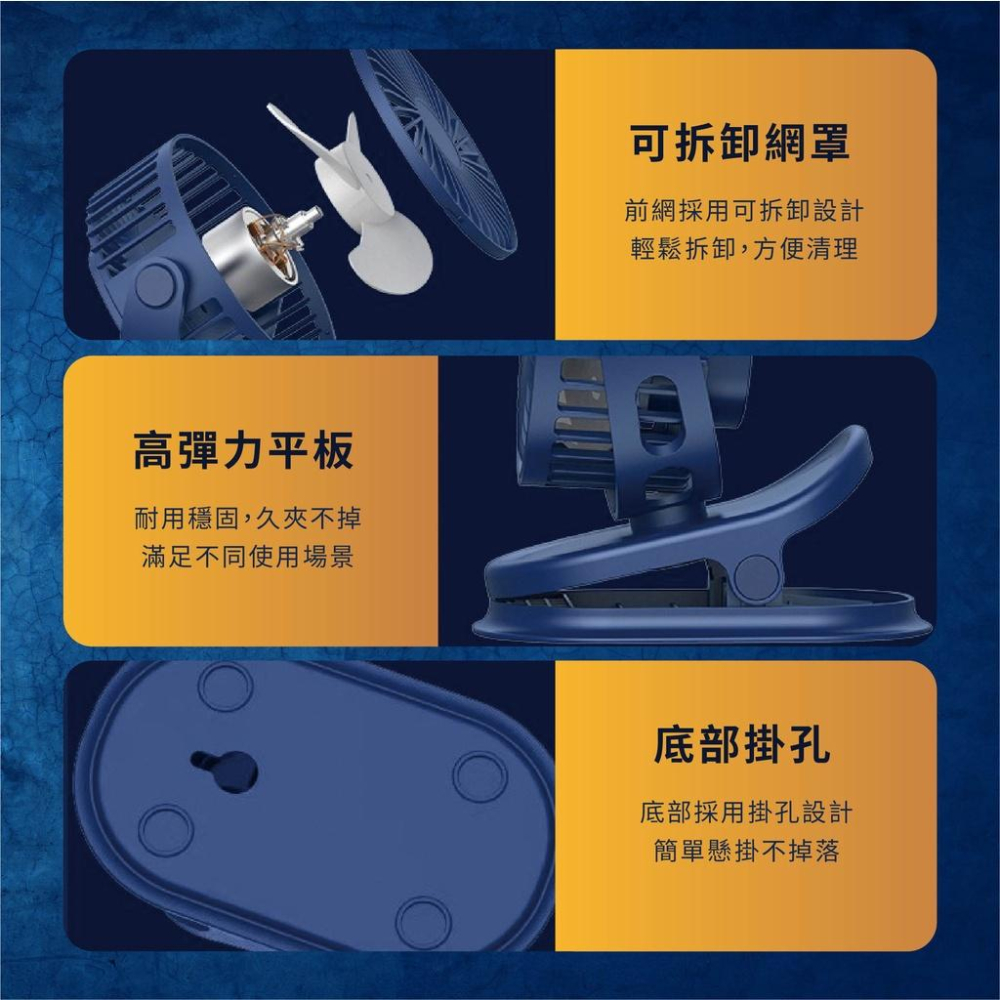 可拆卸網罩

前網採用可拆卸設計
輕鬆拆卸，方便清理

高彈力平板

耐用穩固，久夾不掉
滿足不同使用場景

底部掛孔

底部採用掛孔設計
簡單懸掛不掉落