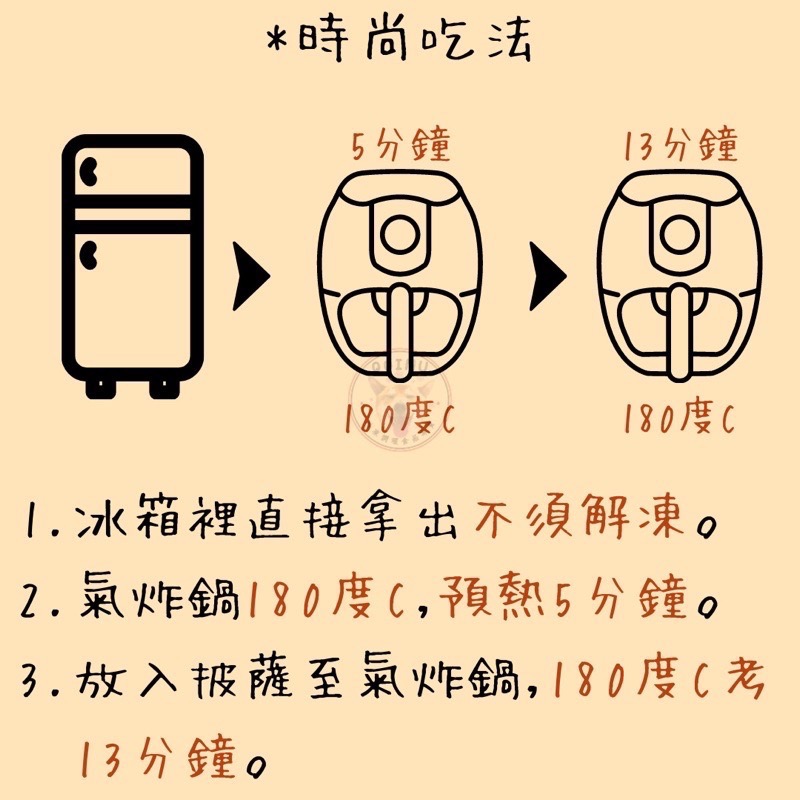 *時尚吃法

5分鐘

13分鐘

180度C

180度C

1. 冰箱裡直接拿出不須解凍。

2. 氣炸鍋180度C，預熱5分鐘。

3. 放入披薩至氣炸鍋，180度C考13分鐘。