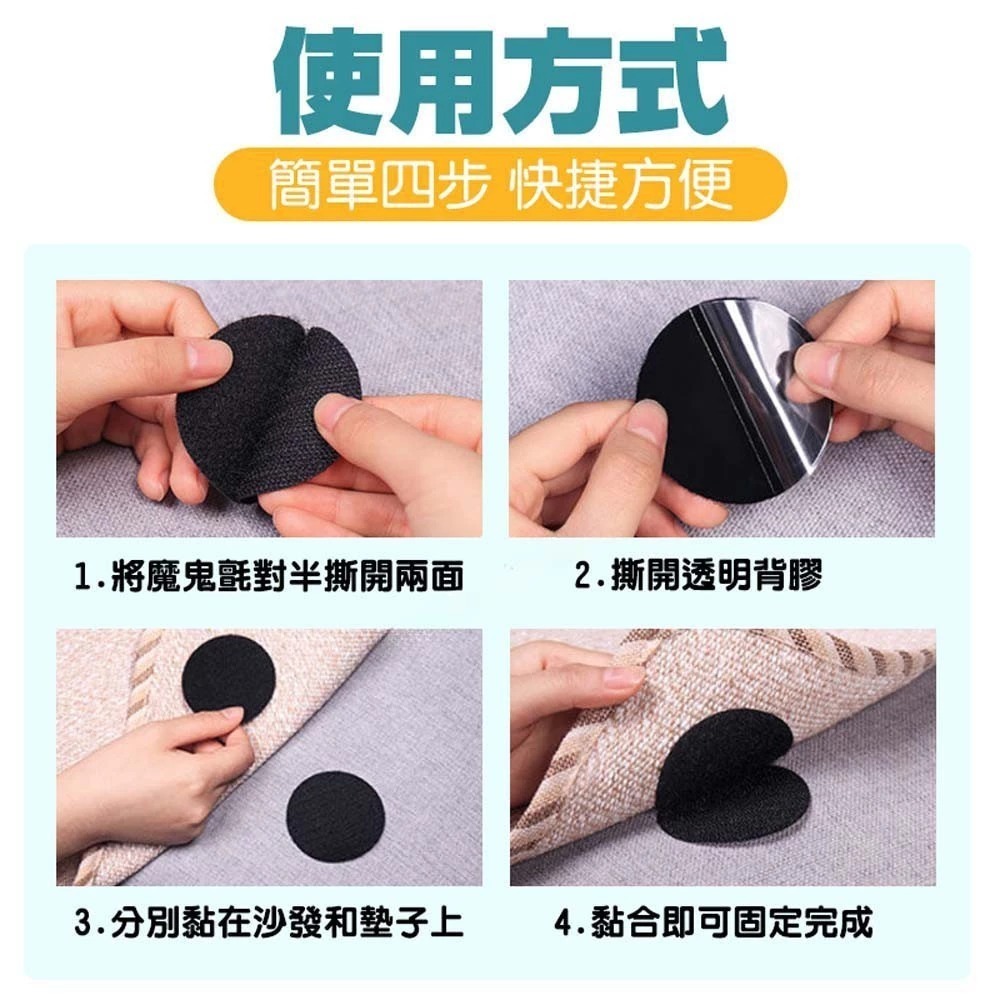 使用方式

簡單四步 快捷方便

1.將魔鬼氈對半撕開兩面

2.撕開透明背膠

3.分別黏在沙發和墊子上

4.黏合即可固定完成