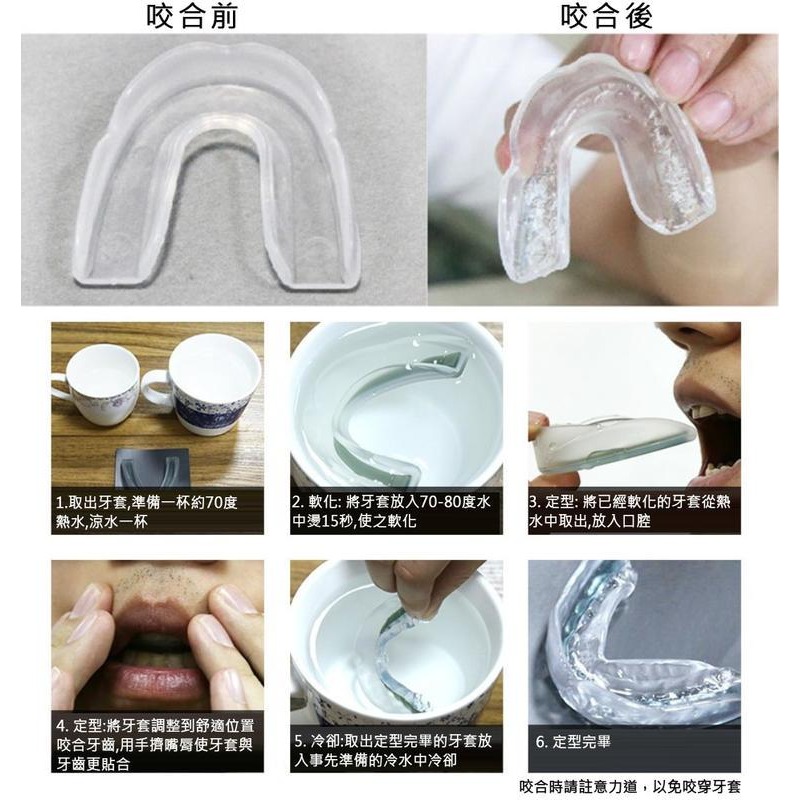 咬合前

咬合後

1.取出牙套,準備一杯約70度熱水,涼水一杯

2. 軟化: 將牙套放入70-80度水中燙15秒,使之軟化

3. 定型: 將已經軟化的牙套從熱水中取出,放入口腔

4. 定型:將牙套調整到舒適位置咬合牙齒,用手擠嘴脣使牙套與牙齒更貼合

5. 冷卻:取出定型完畢的牙套放入事先準備的冷水中冷卻

6. 定型完畢

咬合時請註意力道，以免咬穿牙套