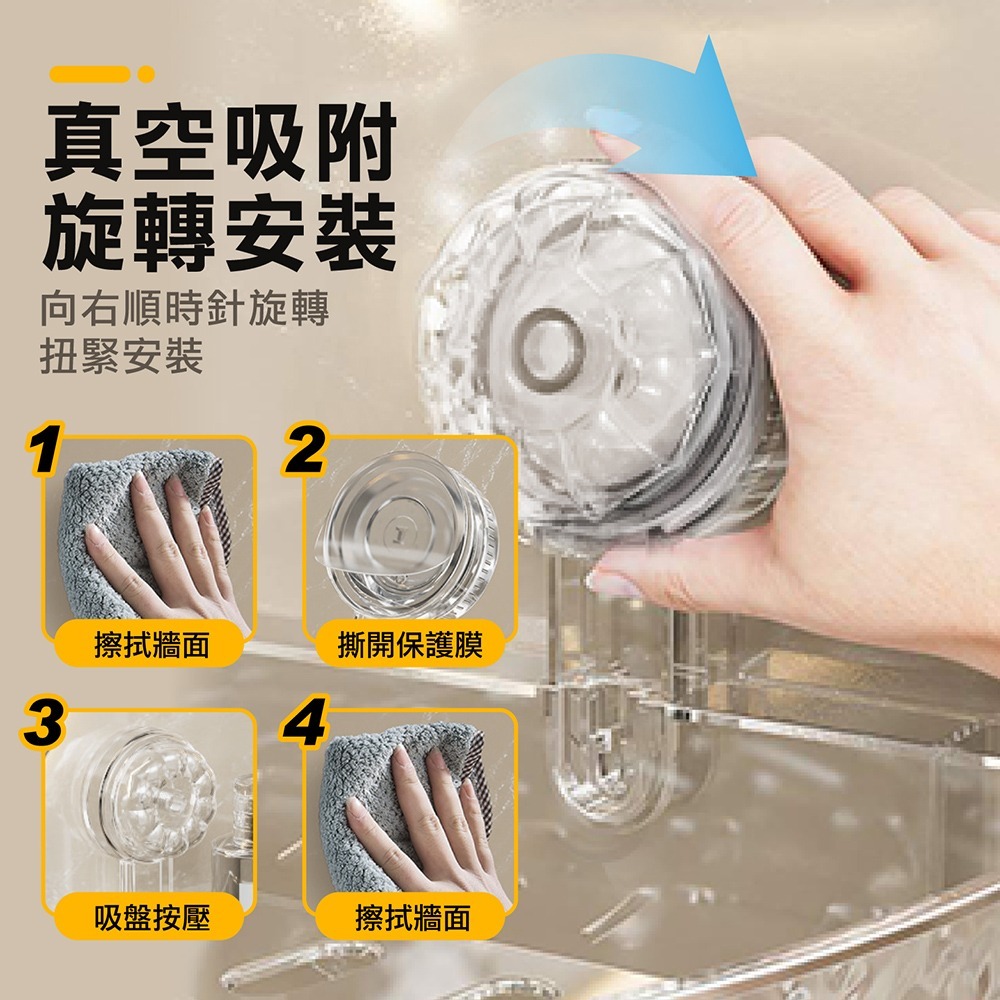 真空吸附
旋轉安裝

向右順時針旋轉
扭緊安裝

1
擦拭牆面

2
撕開保護膜

3
吸盤按壓

4
擦拭牆面