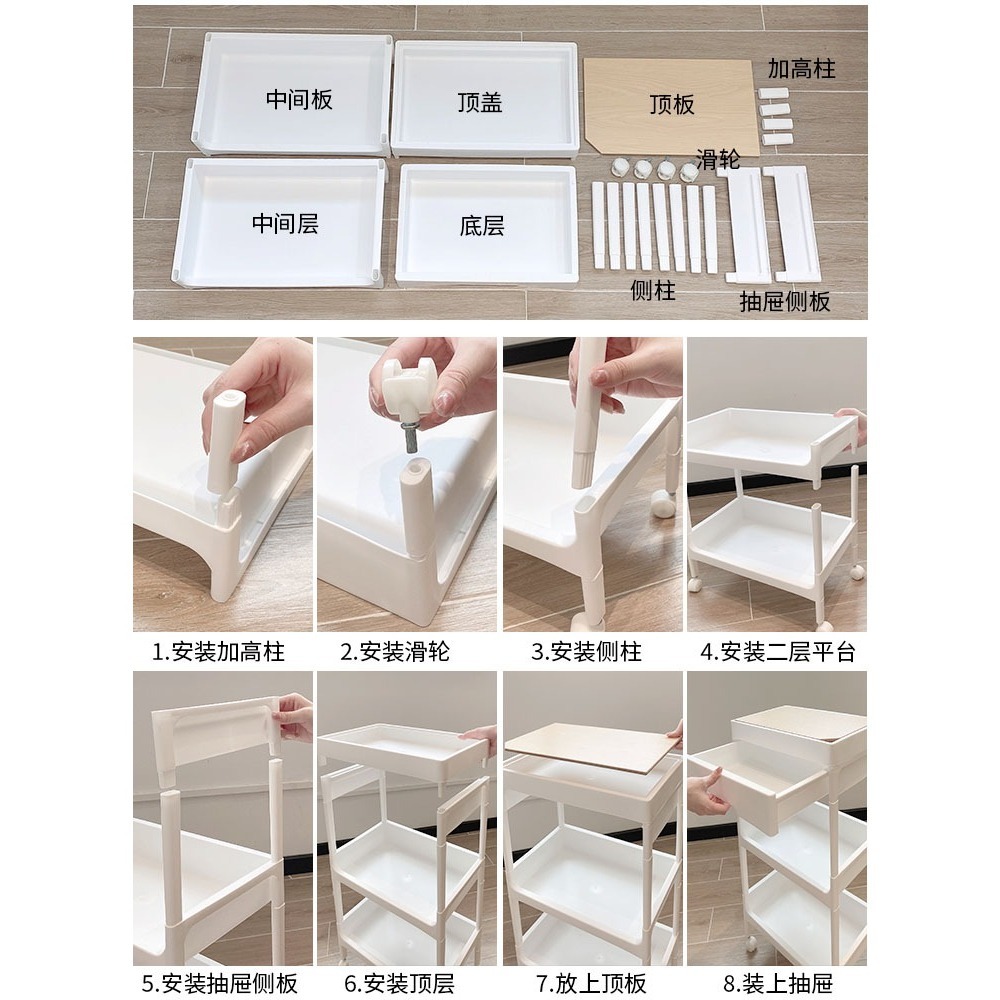 中间板
顶盖
顶板
加高柱
滑轮
中间层
底层
侧柱
抽屉侧板

1.安装加高柱
2.安装滑轮
3.安装侧柱
4.安装二层平台

5.安装抽屉侧板
6.安装顶层
7.放上顶板
8.装上抽屉