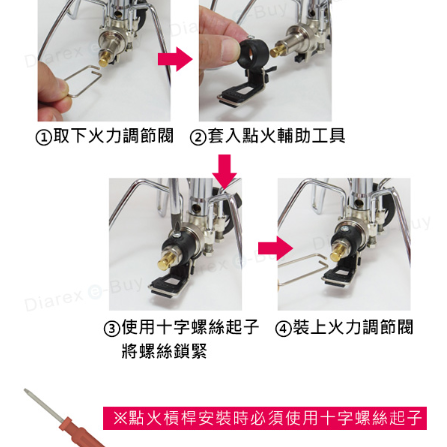 Diarex e-Buy

①取下火力調節閥 ②套入點火輔助工具

③使用十字螺絲起子將螺絲鎖緊 ④裝上火力調節閥

※點火槓桿安裝時必須使用十字螺絲起子