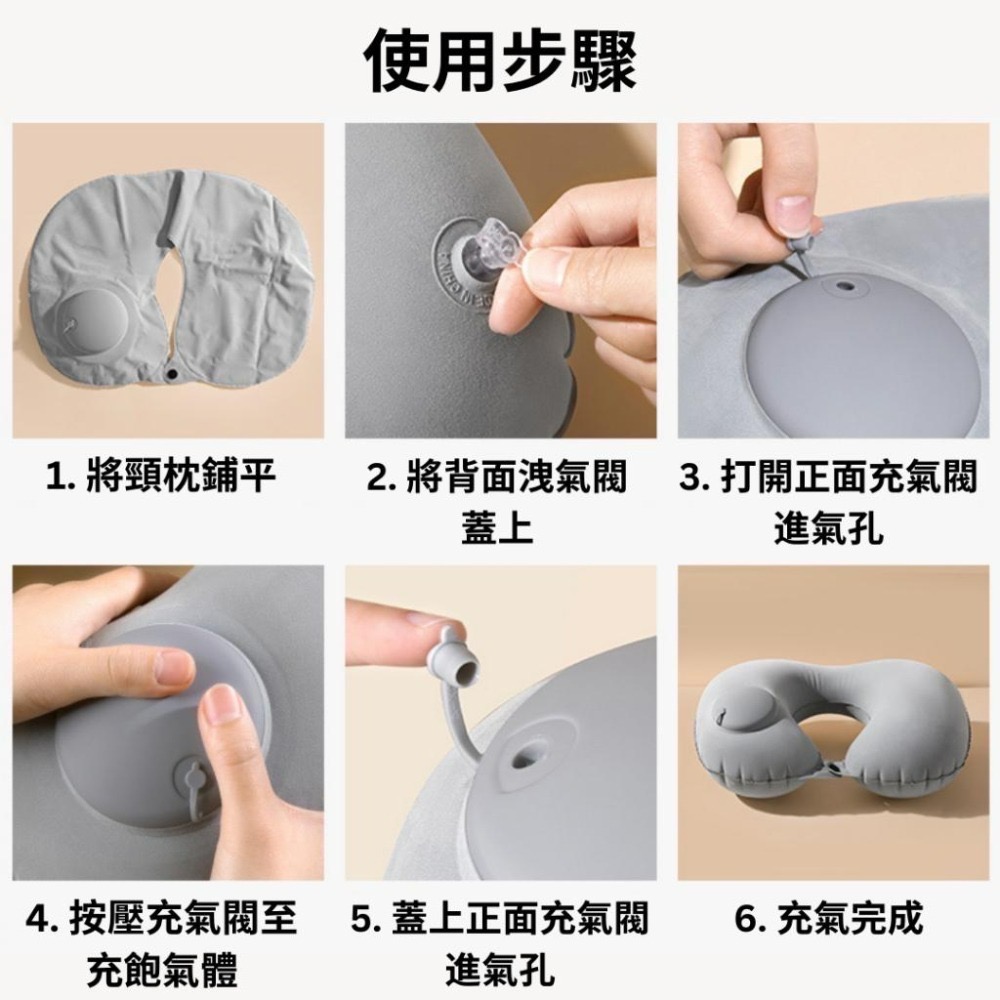 使用步驟

1. 將頸枕鋪平

2. 將背面洩氣閥蓋上

3. 打開正面充氣閥進氣孔

4. 按壓充氣閥至充飽氣體

5. 蓋上正面充氣閥進氣孔

6. 充氣完成