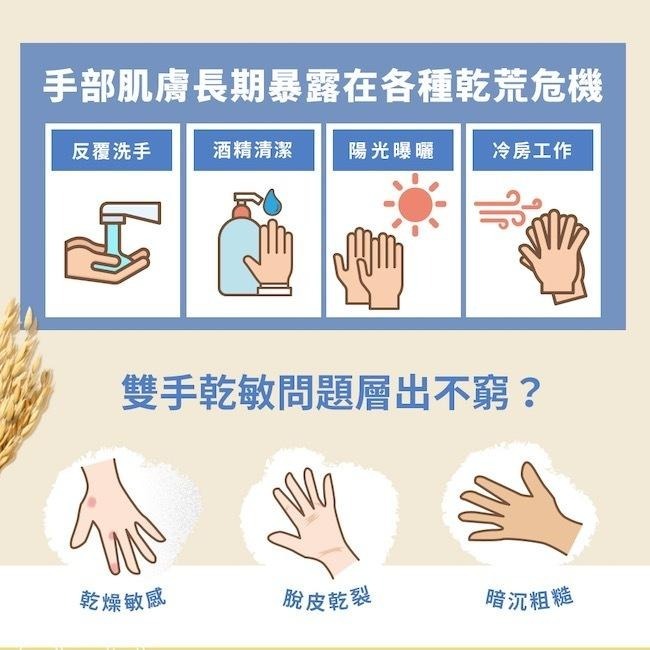 手部肌膚長期暴露在各種乾荒危機

反覆洗手

酒精清潔

陽光曝曬

冷房工作

雙手乾敏問題層出不窮？

乾燥敏感

脫皮乾裂

暗沉粗糙