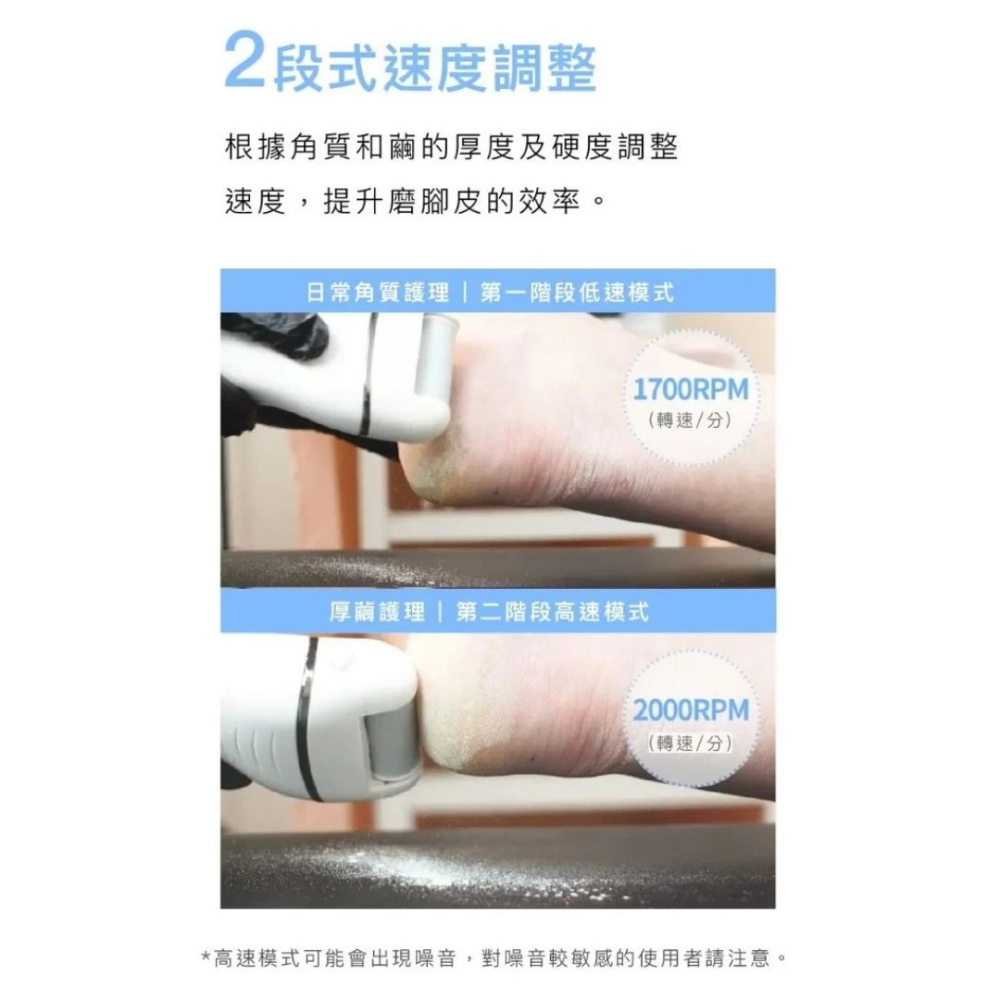 2段式速度調整

根據角質和繭的厚度及硬度調整速度，提升磨腳皮的效率。

日常角質護理 | 第一階段低速模式

1700RPM
（轉速/分）

厚繭護理 | 第二階段高速模式

2000RPM
（轉速/分）

*高速模式可能會出現噪音，對噪音較敏感的使用者請注意。