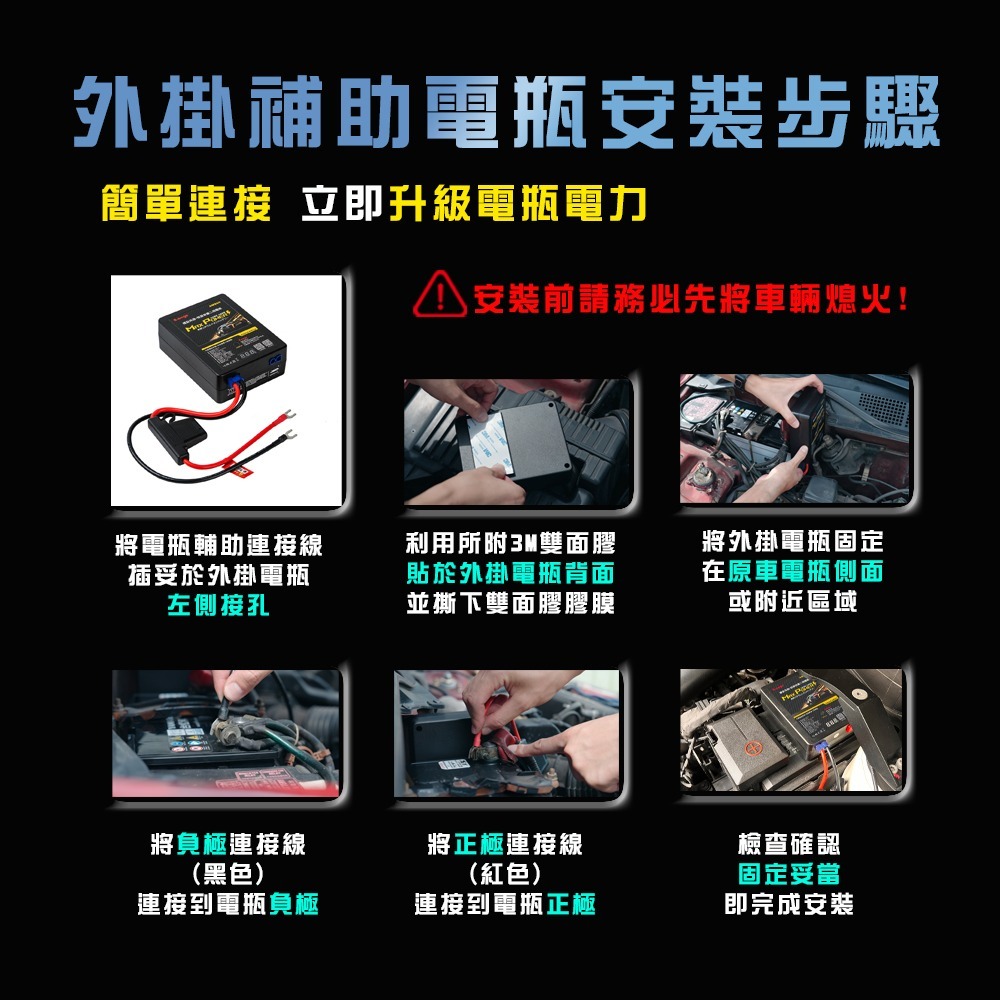 外掛補助電瓶安裝步驟

簡單連接 立即升級電瓶電力

安裝前請務必先將車輛熄火！

將電瓶輔助連接線
插妥於外掛電瓶
左側接孔

利用所附3M雙面膠
貼於外掛電瓶背面
並撕下雙面膠膠膜

將外掛電瓶固定
在原車電瓶側面
或附近區域

將負極連接線
（黑色）
連接到電瓶負極

將正極連接線
（紅色）
連接到電瓶正極

檢查確認
固定妥當
即完成安裝