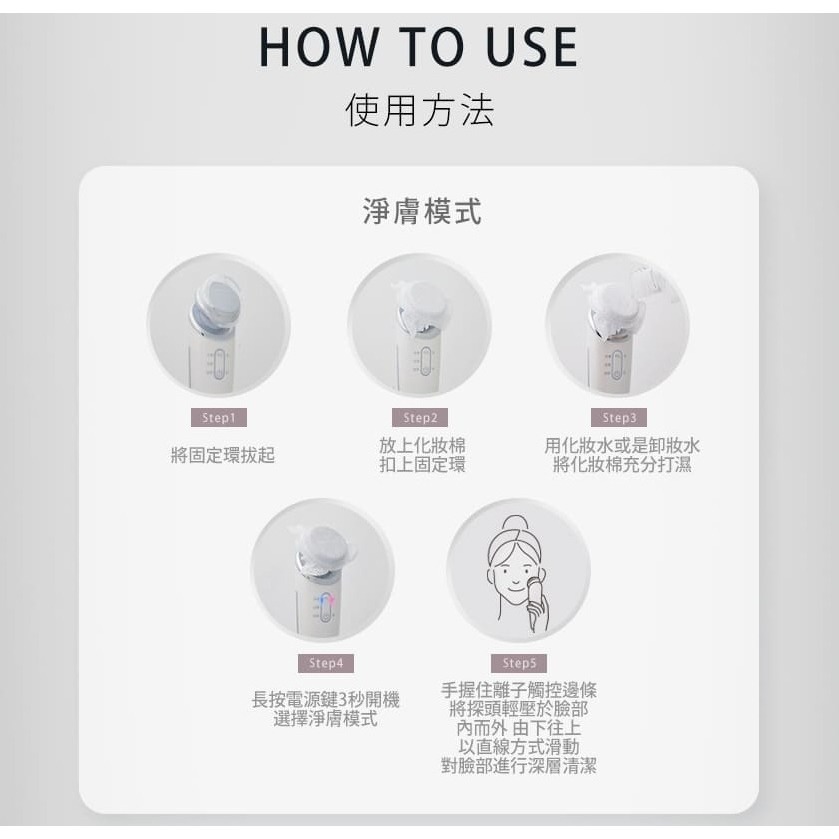 HOW TO USE
使用方法

淨膚模式

Step1
將固定環拔起

Step2
放上化妝棉
扣上固定環

Step3
用化妝水或是卸妝水
將化妝棉充分打濕

Step4
長按電源鍵3秒開機
選擇淨膚模式

Step5
手握住離子觸控邊條
將探頭輕壓於臉部
內而外 由下往上
以直線方式滑動
對臉部進行深層清潔