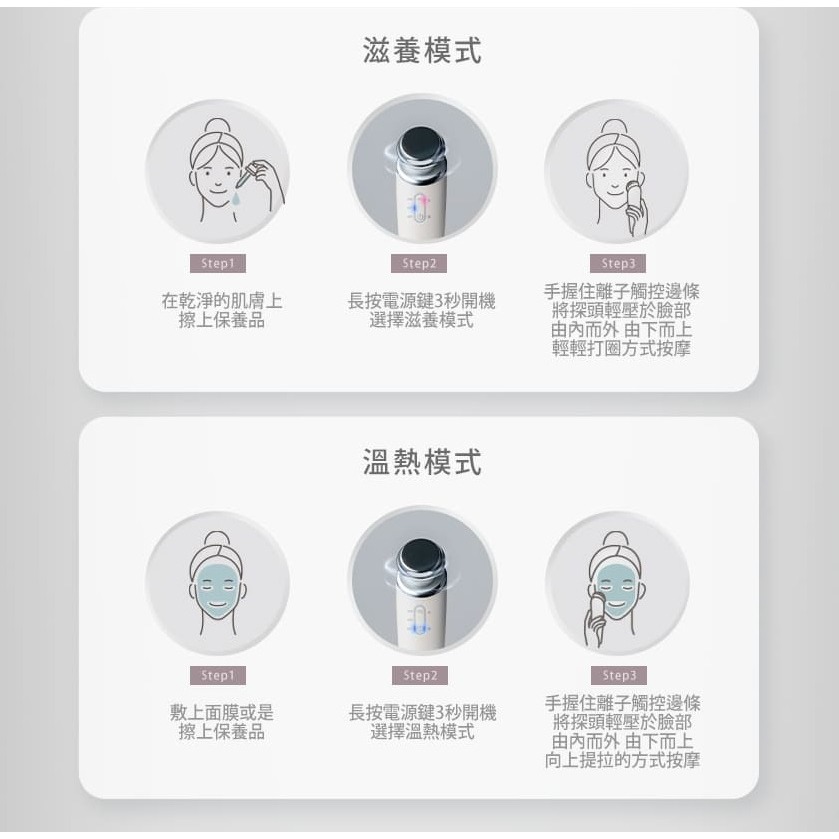 滋養模式

Step1
在乾淨的肌膚上
擦上保養品

Step2
長按電源鍵3秒開機
選擇滋養模式

Step3
手握住離子觸控邊條
將探頭輕壓於臉部
由內而外 由下而上
輕輕打圈方式按摩

溫熱模式

Step1
敷上面膜或是
擦上保養品

Step2
長按電源鍵3秒開機
選擇溫熱模式

Step3
手握住離子觸控邊條
將探頭輕壓於臉部
由內而外 由下而上
向上提拉的方式按摩