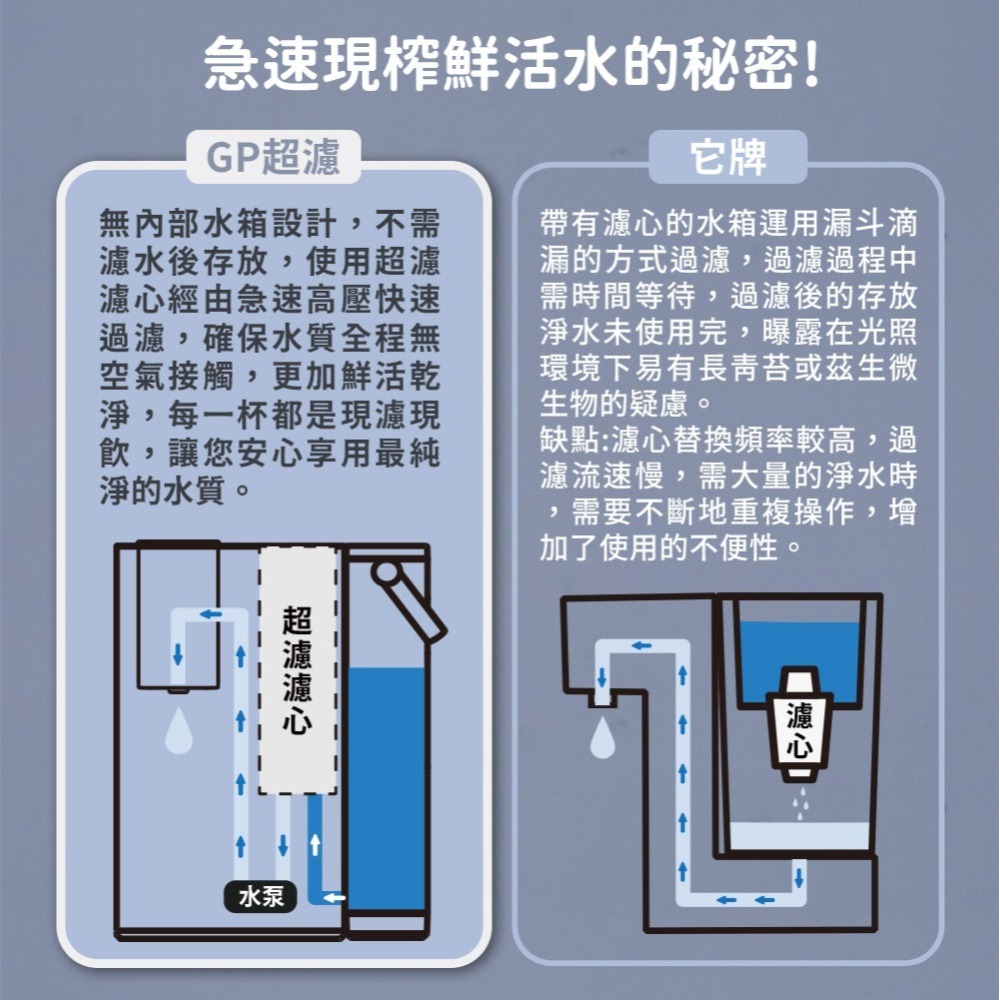 急速現榨鮮活水的秘密!

GP超濾

無內部水箱設計，不需濾水後存放，使用超濾濾心經由急速高壓快速過濾，確保水質全程無空氣接觸，更加鮮活乾淨，每一杯都是現濾現飲，讓您安心享用最純淨的水質。

超濾濾心

水泵

它牌

帶有濾心的水箱運用漏斗滴漏的方式過濾，過濾過程中需時間等待，過濾後的存放淨水未使用完，曝露在光照環境下易有長青苔或茲生微生物的疑慮。
缺點:濾心替換頻率較高，過濾流速慢，需大量的淨水時，需要不斷地重複操作，增加了使用的不便性。

濾心