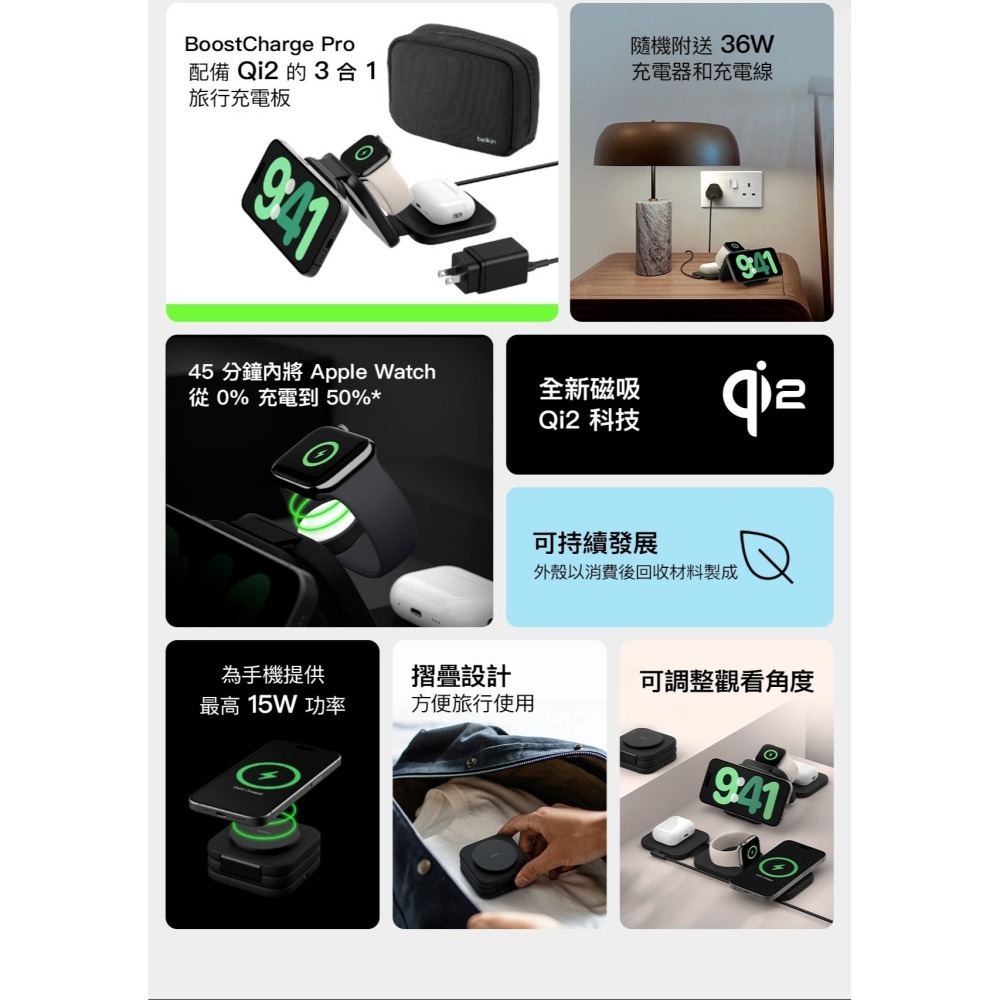 BoostCharge Pro
配備 Qi2 的 3 合 1 旅行充電板

belkin

9:41

隨機附送 36W
充電器和充電線

9:41

45 分鐘內將 Apple Watch
從 0% 充電到 50%*

全新磁吸
Qi2 科技

Qi2

可持續發展
外殼以消費後回收材料製成

為手機提供
最高 15W 功率

摺疊設計
方便旅行使用

可調整觀看角度

9:41