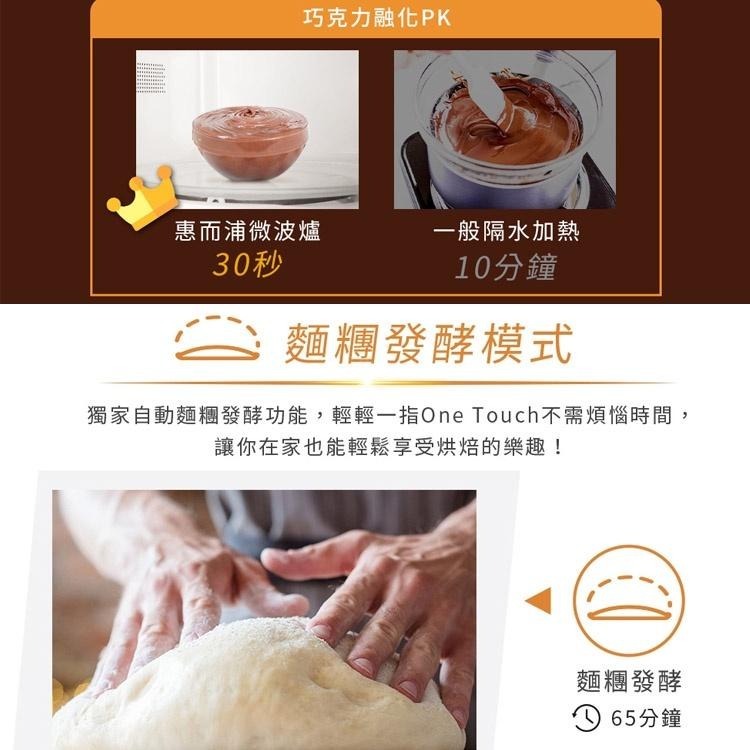 巧克力融化PK

惠而浦微波爐
30秒

一般隔水加熱
10分鐘

麵糰發酵模式

獨家自動麵糰發酵功能，輕輕一指One Touch不需煩惱時間，讓你在家也能輕鬆享受烘焙的樂趣！

麵糰發酵
65分鐘