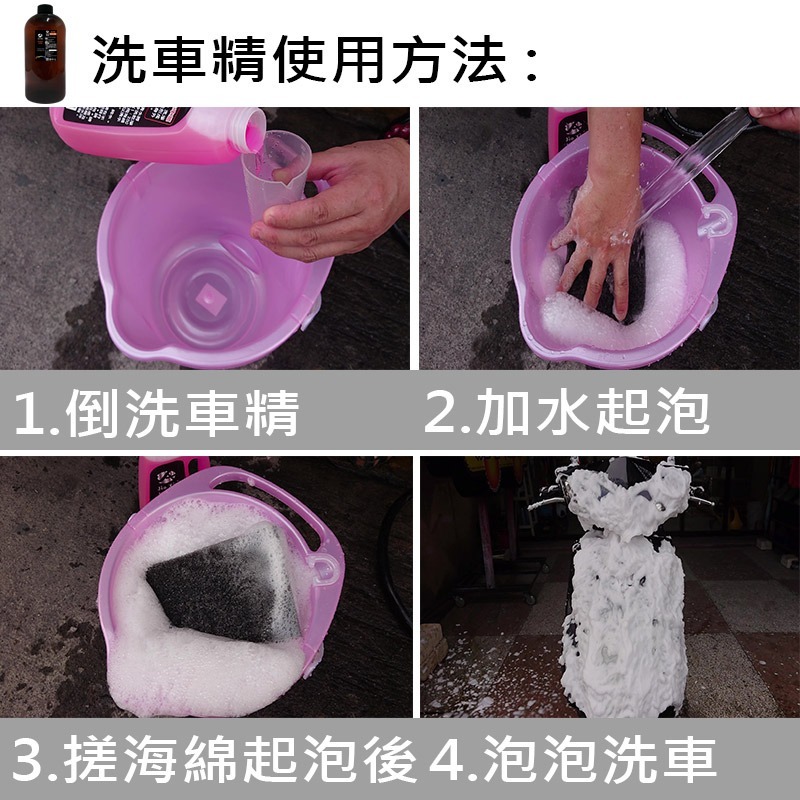 洗車精使用方法：

1.倒洗車精

2.加水起泡

3.搓海綿起泡後

4.泡泡洗車