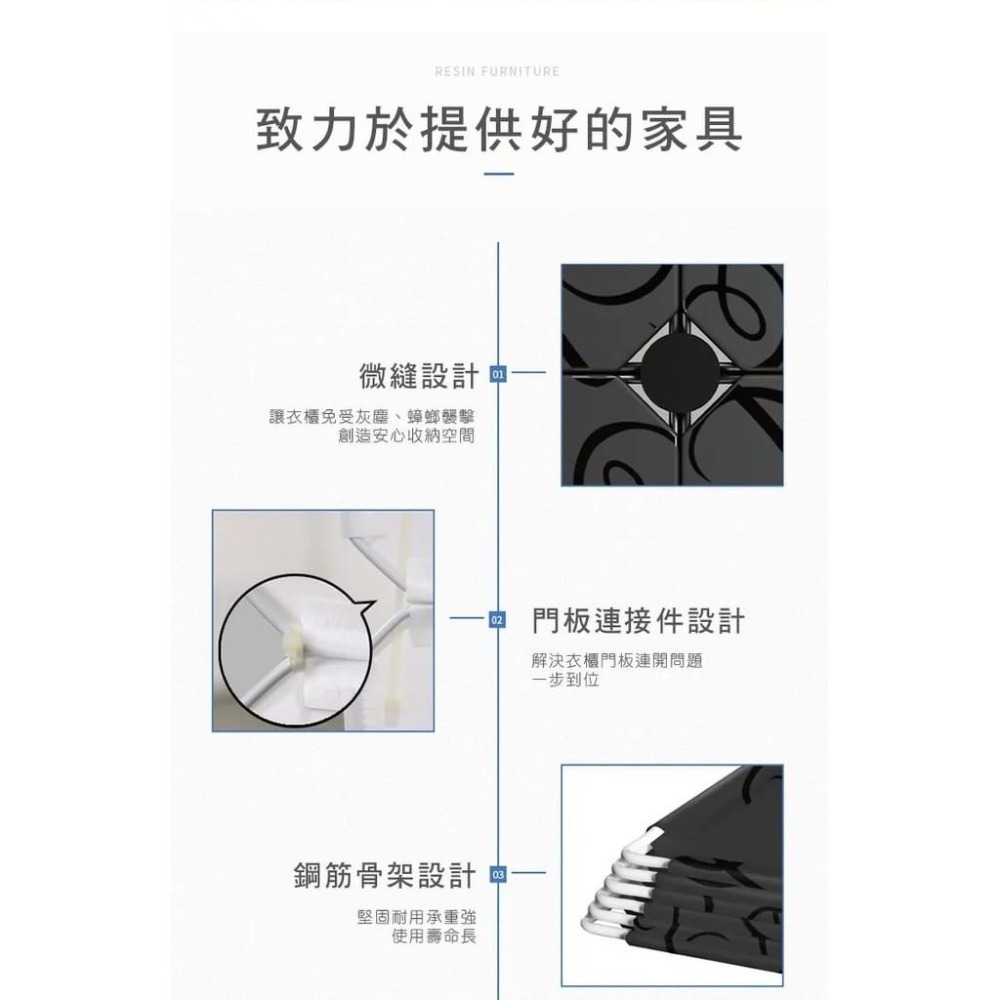 RESIN FURNITURE

致力於提供好的家具

微縫設計

01

讓衣櫃免受灰塵、蟑螂襲擊
創造安心收納空間

02

門板連接件設計

解決衣櫃門板連開問題
一步到位

鋼筋骨架設計

03

堅固耐用承重強
使用壽命長