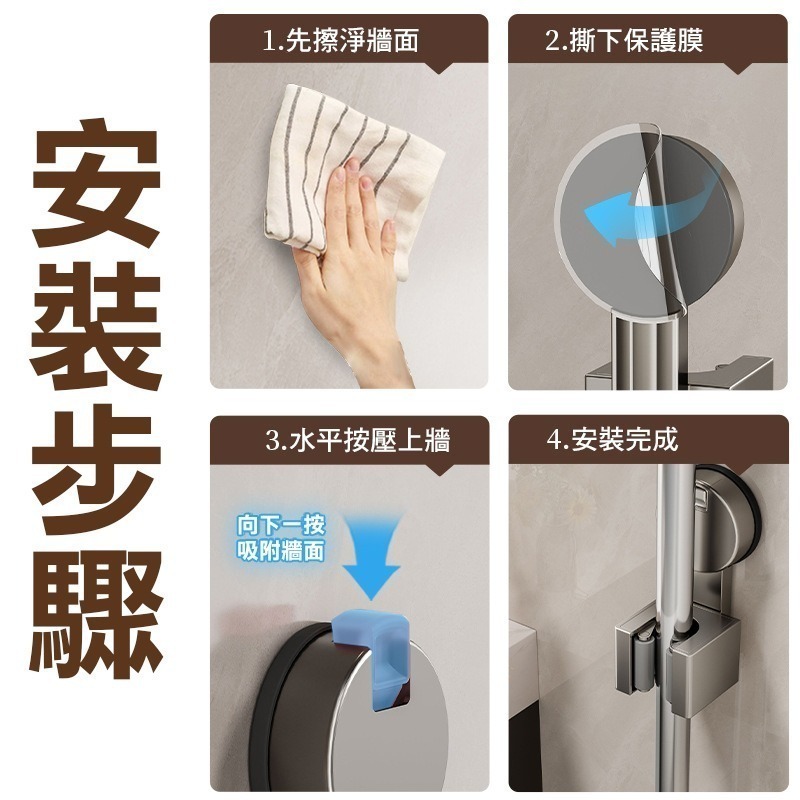 安裝步驟

1.先擦淨牆面

2.撕下保護膜

3.水平按壓上牆

向下一按
吸附牆面

4.安裝完成