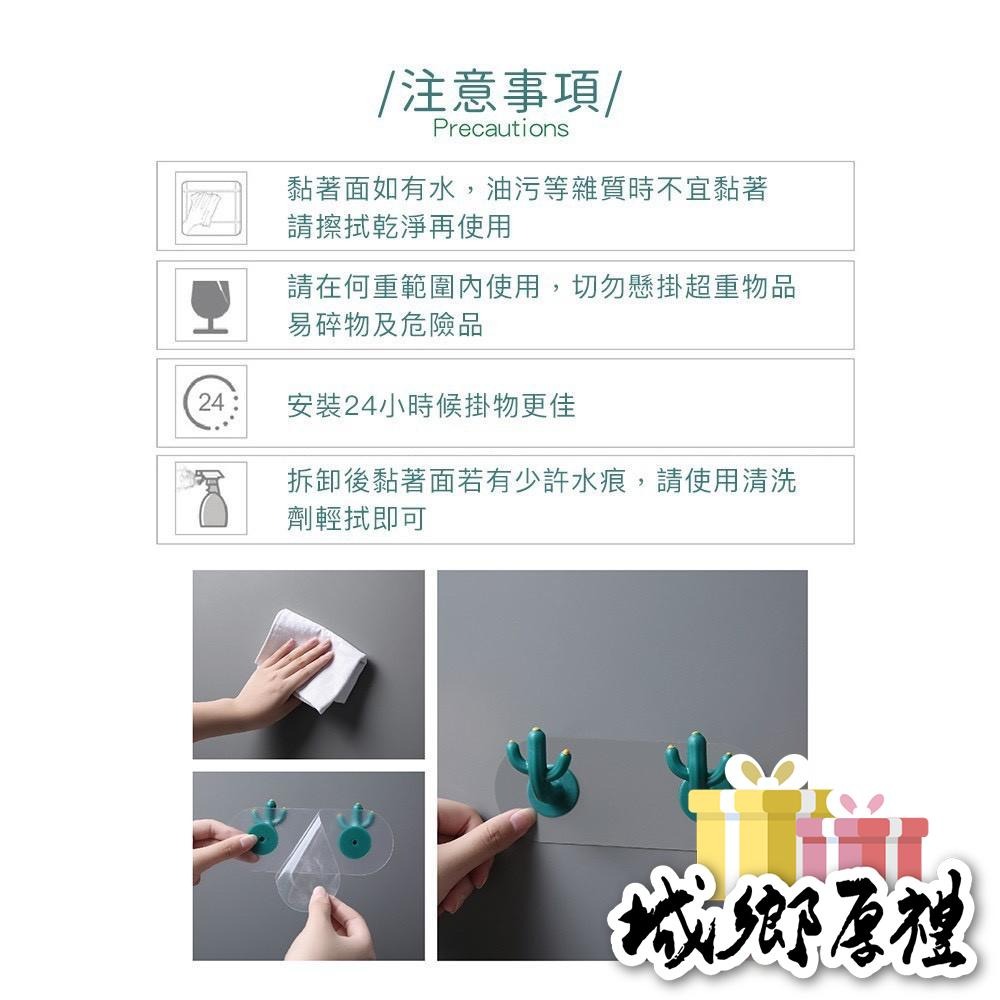 /注意事項/
Precautions

黏著面如有水，油污等雜質時不宜黏著
請擦拭乾淨再使用

請在何重範圍內使用，切勿懸掛超重物品
易碎物及危險品

24

安裝24小時候掛物更佳

拆卸後黏著面若有少許水痕，請使用清洗劑輕拭即可

城鄉厚禮