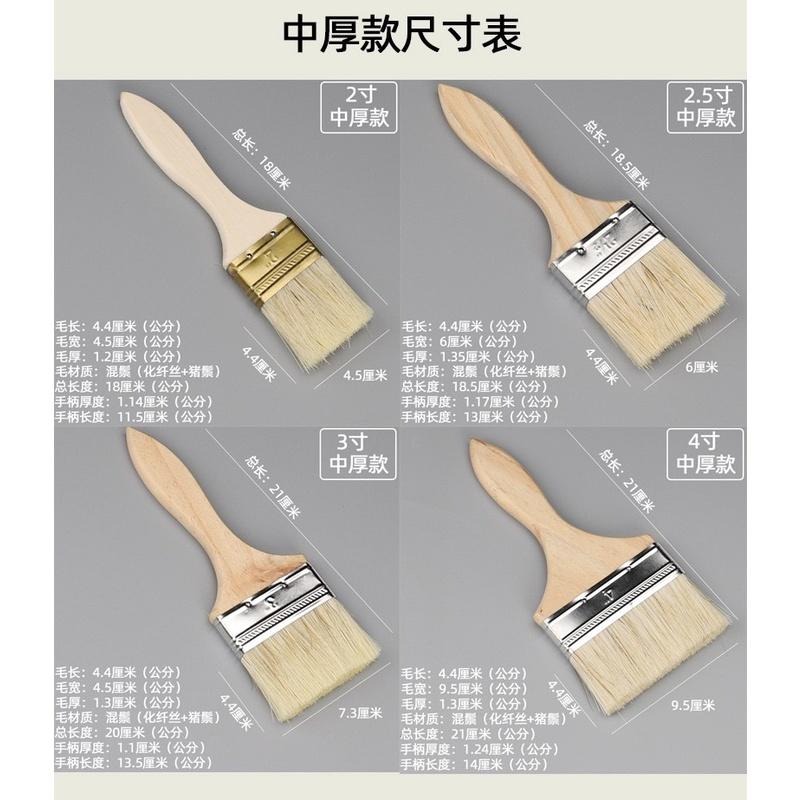 中厚款尺寸表

2寸
中厚款

总长：18厘米

4.4厘米

4.5厘米

毛长：4.4厘米（公分）
毛宽：4.5厘米（公分）
毛厚：1.2厘米（公分）
毛材质：混鬃（化纤丝+猪鬃）
总长度：18厘米（公分）
手柄厚度：1.14厘米（公分）
手柄长度：11.5厘米（公分）

2.5寸
中厚款

总长：18.5厘米

4.4厘米

6厘米

毛长：4.4厘米（公分）
毛宽：6厘米（公分）
毛厚：1.35厘米（公分）
毛材质：混鬃（化纤丝+猪鬃）
总长度：18.5厘米（公分）
手柄厚度：1.17厘米（公分）
手柄长度：13厘米（公分）

3寸
中厚款

总长：21厘米

4.4厘米

7.3厘米

毛长：4.4厘米（公分）
毛宽：4.5厘米（公分）
毛厚：1.3厘米（公分）
毛材质：混鬃（化纤丝+猪鬃）
总长度：20厘米（公分）
手柄厚度：1.1厘米（公分）
手柄长度：13.5厘米（公分）

4寸
中厚款

总长：21厘米

4.4厘米

9.5厘米

毛长：4.4厘米（公分）
毛宽：9.5厘米（公分）
毛厚：1.3厘米（公分）
毛材质：混鬃（化纤丝+猪鬃）
总长度：21厘米（公分）
手柄厚度：1.24厘米（公分）
手柄长度：14厘米（公分）