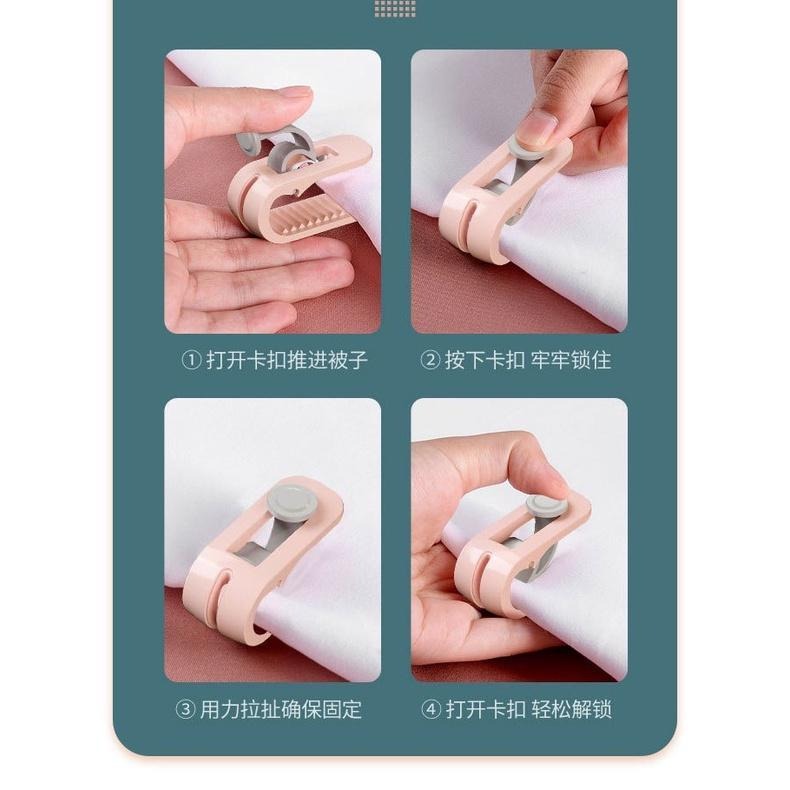 ① 打开卡扣推进被子

② 按下卡扣 牢牢锁住

③ 用力拉扯确保固定

④ 打开卡扣 轻松解锁