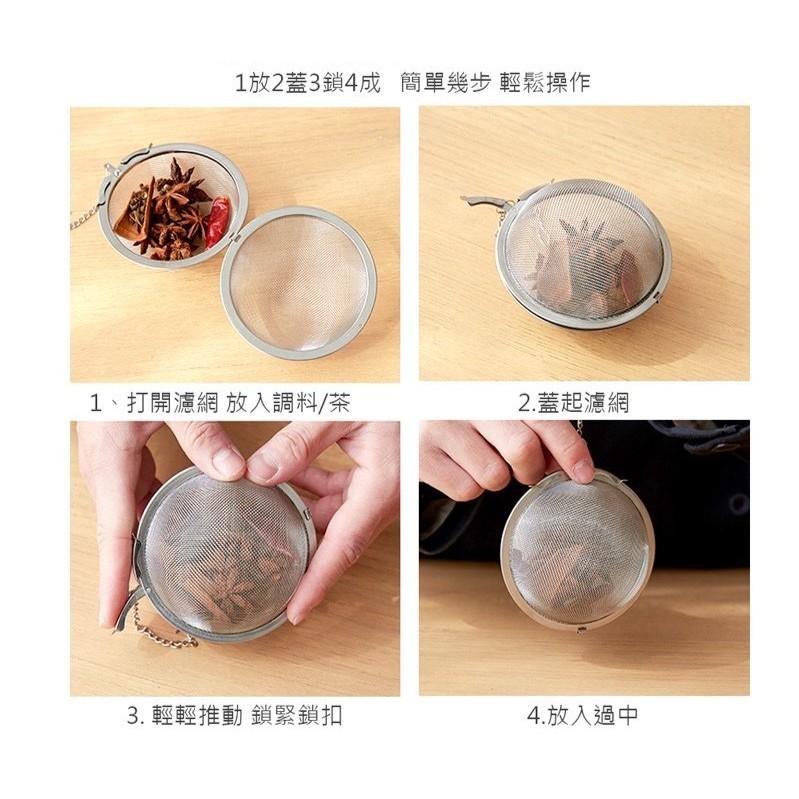 1放2蓋3鎖4成　簡單幾步 輕鬆操作

1、打開濾網 放入調料/茶

2.蓋起濾網

3. 輕輕推動 鎖緊鎖扣

4.放入過中