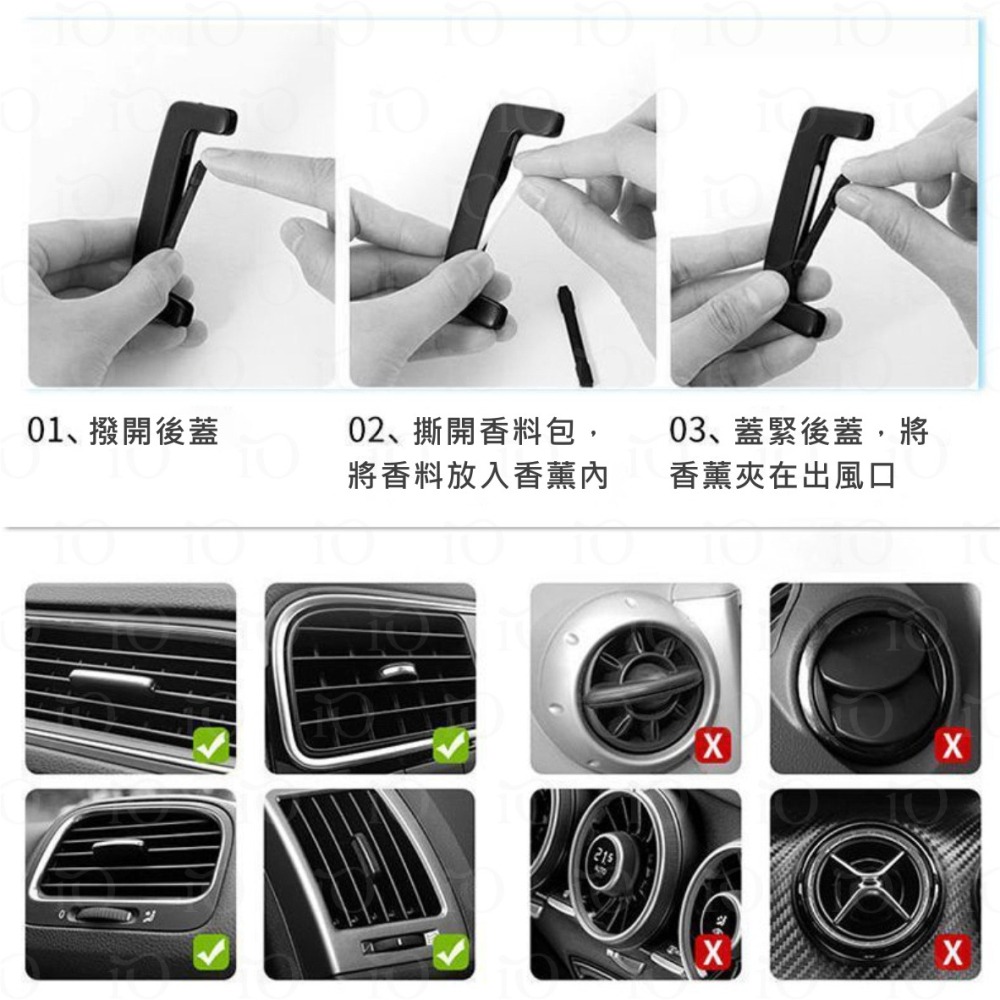 01、撥開後蓋

02、撕開香料包，將香料放入香薰內

03、蓋緊後蓋，將香薰夾在出風口

X

X

X

X