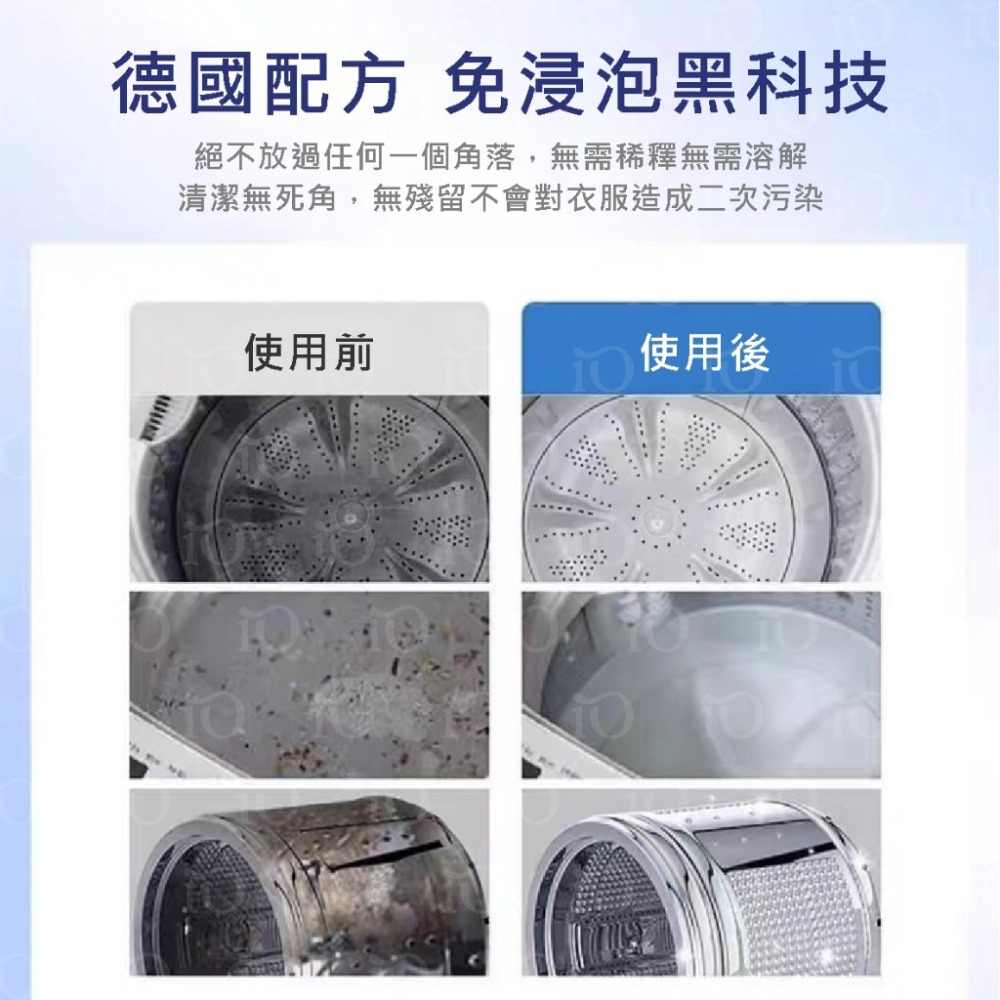 德國配方 免浸泡黑科技

絕不放過任何一個角落，無需稀釋無需溶解
清潔無死角，無殘留不會對衣服造成二次污染

使用前

使用後