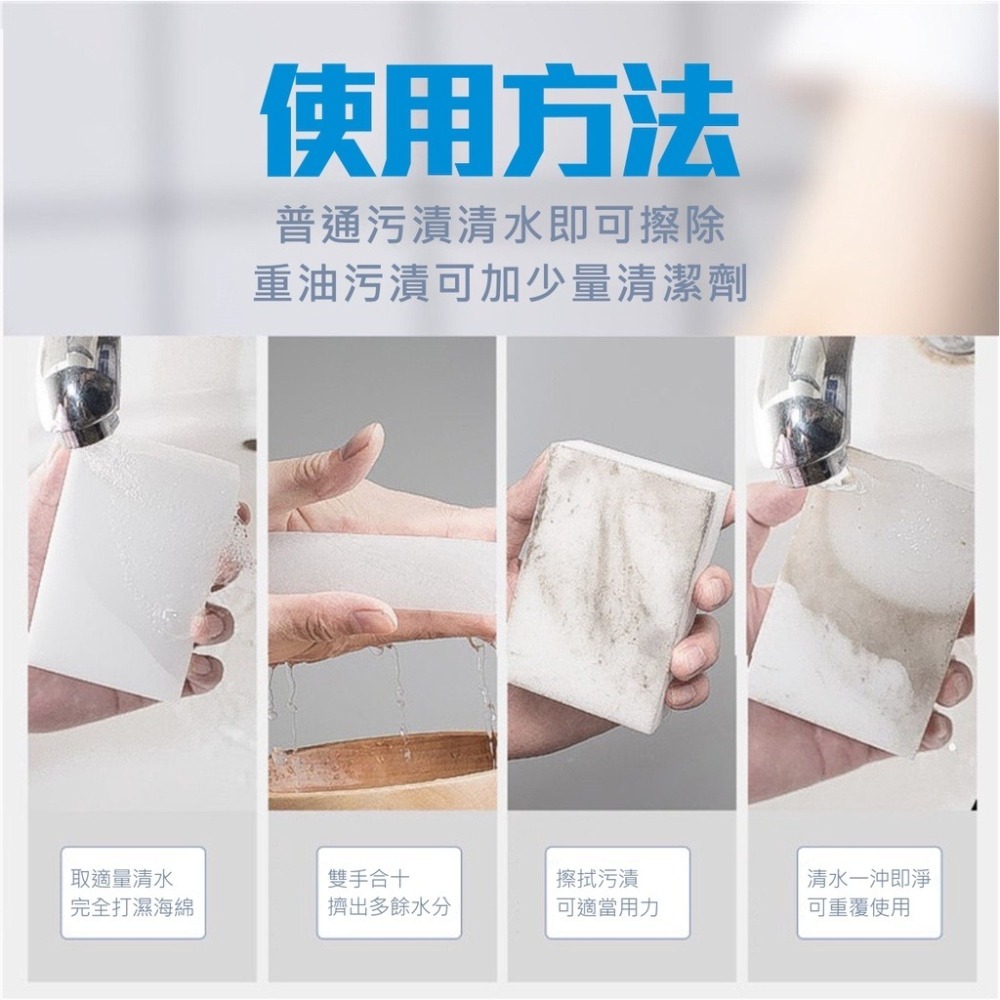 使用方法

普通污漬清水即可擦除
重油污漬可加少量清潔劑

取適量清水
完全打濕海綿

雙手合十
擠出多餘水分

擦拭污漬
可適當用力

清水一沖即淨
可重覆使用