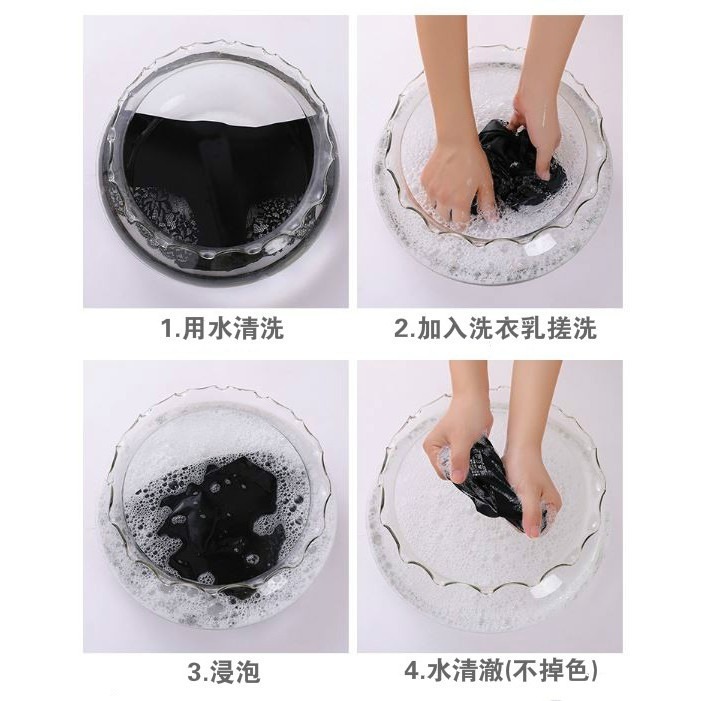 1.用水清洗

2.加入洗衣乳搓洗

3.浸泡

4.水清澈(不掉色)