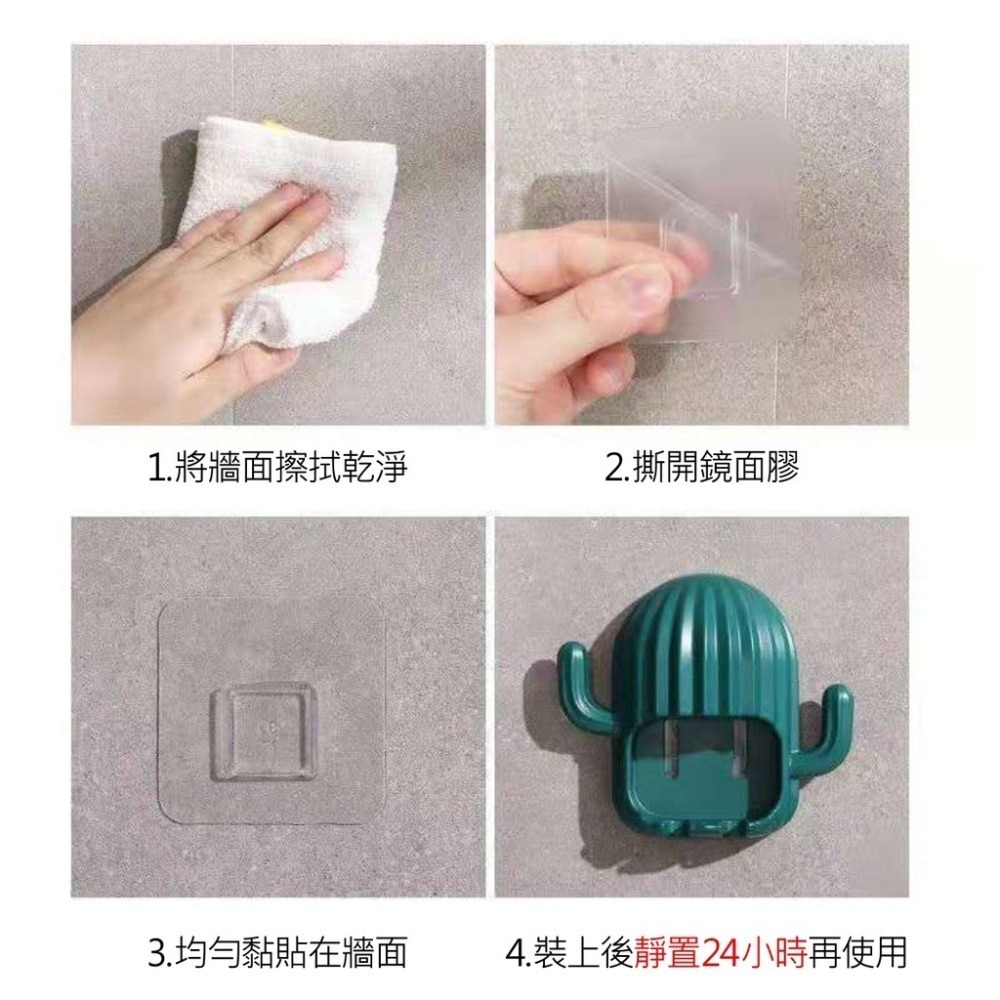 1.將牆面擦拭乾淨

2.撕開鏡面膠

3.均勻黏貼在牆面

4.裝上後靜置24小時再使用