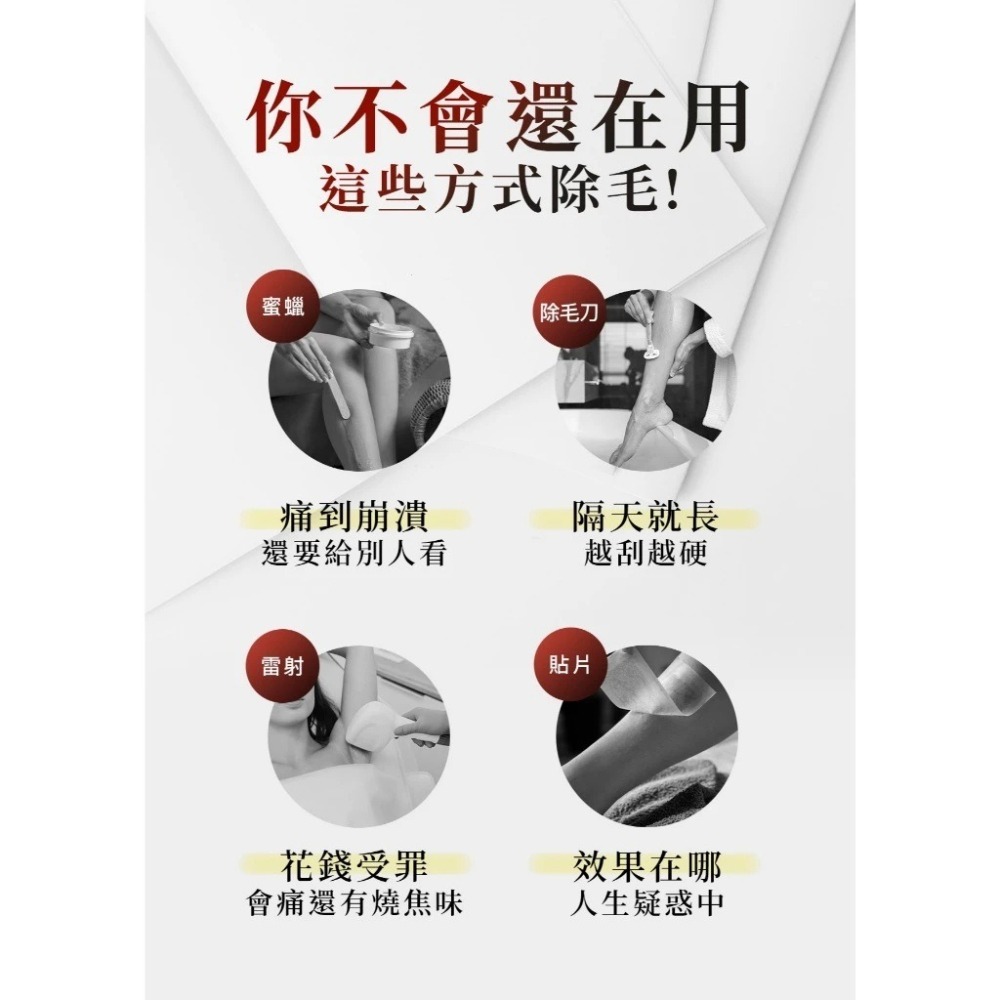 你不會還在用
這些方式除毛!

蜜蠟

痛到崩潰
還要給別人看

除毛刀

隔天就長
越刮越硬

雷射

花錢受罪
會痛還有燒焦味

貼片

效果在哪
人生疑惑中