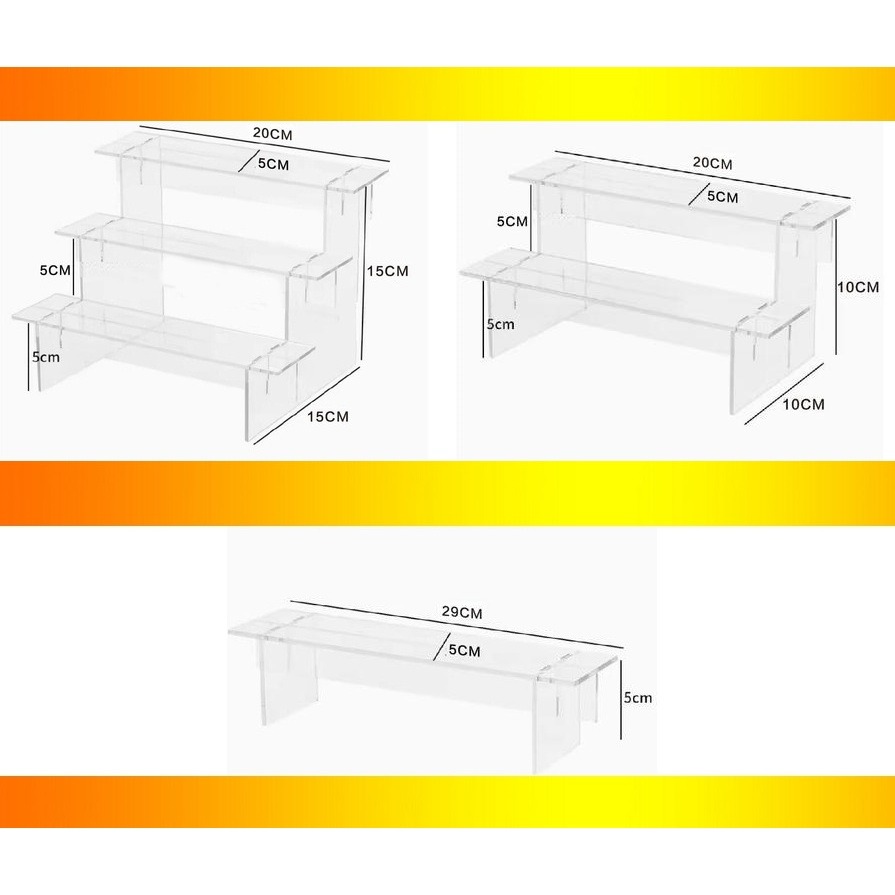 20CM
5CM
5CM
15CM
5cm
15CM

20CM
5CM
5CM
10CM
5cm
10CM

29CM
5CM
5cm