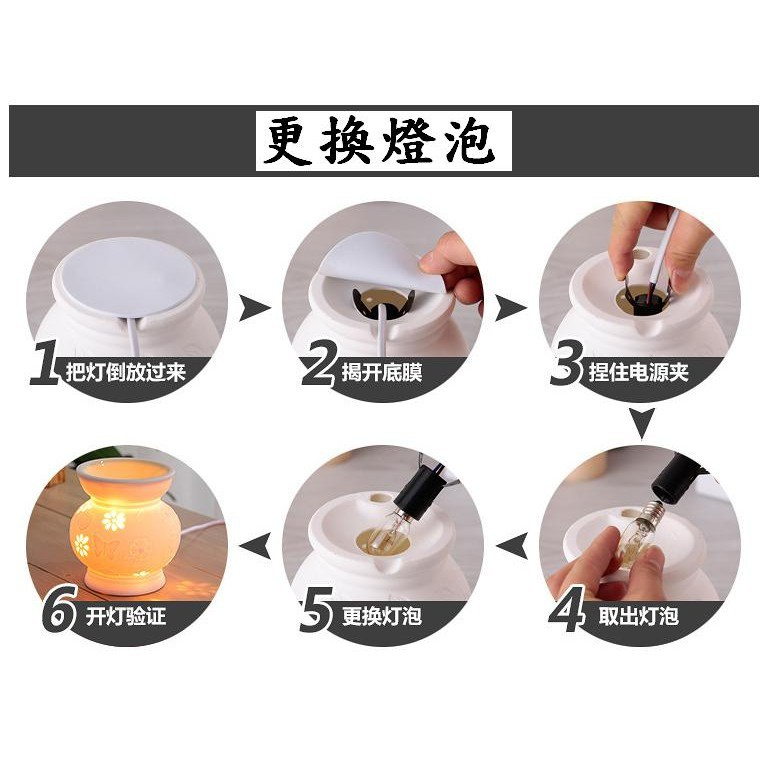 更換燈泡

1 把灯倒放过来

2 揭开底膜

3 捏住电源夹

4 取出灯泡

5 更换灯泡

6 开灯验证