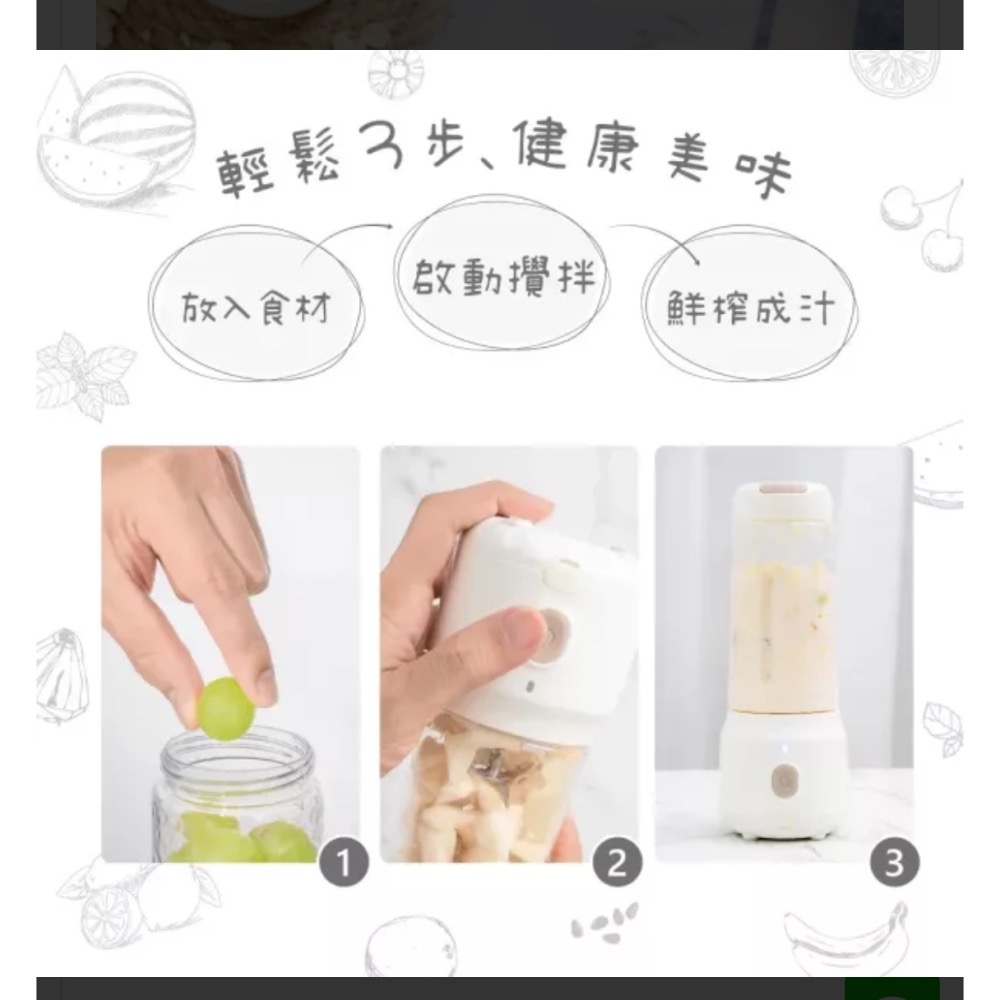 輕鬆3步、健康美味

放入食材

啟動攪拌

鮮榨成汁

1

2

3