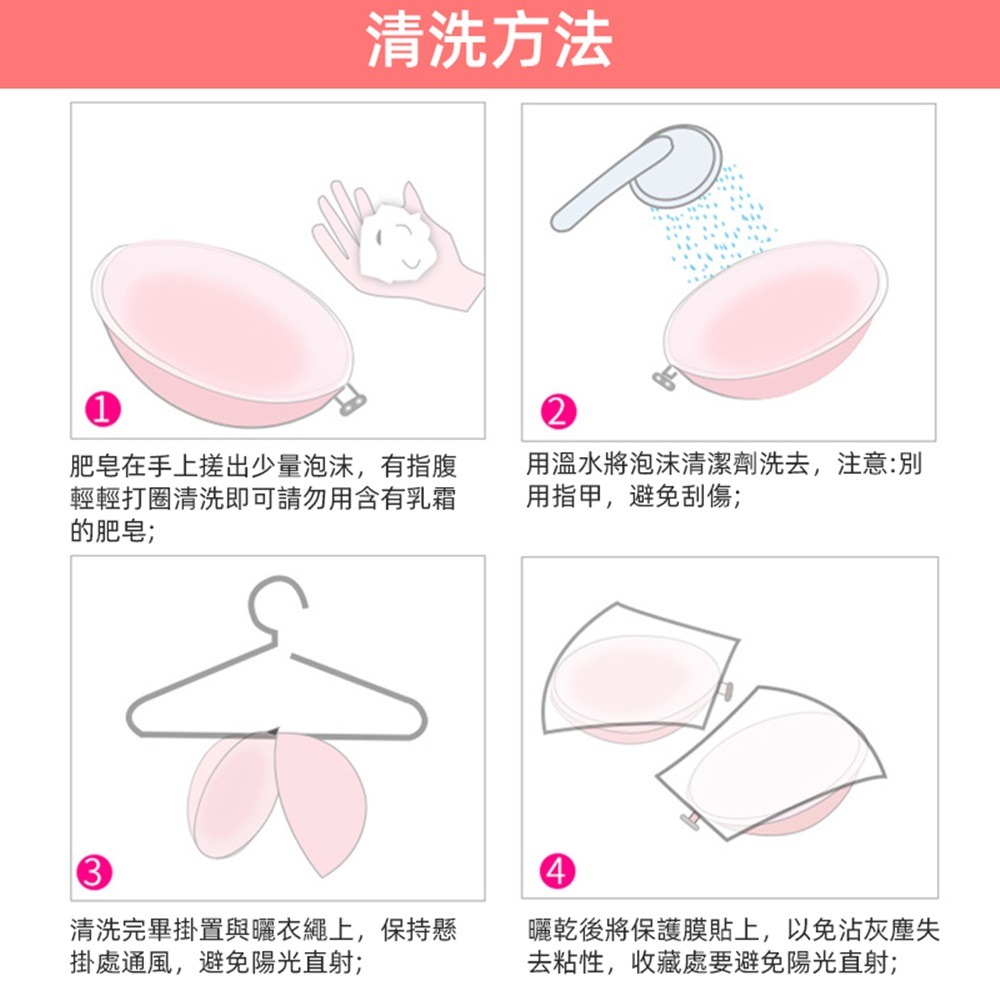 清洗方法

1

肥皂在手上搓出少量泡沫，有指腹輕輕打圈清洗即可請勿用含有乳霜的肥皂;

2

用溫水將泡沫清潔劑洗去，注意:別用指甲，避免刮傷;

3

清洗完畢掛置與曬衣繩上，保持懸掛處通風，避免陽光直射;

4

曬乾後將保護膜貼上，以免沾灰塵失去粘性，收藏處要避免陽光直射;