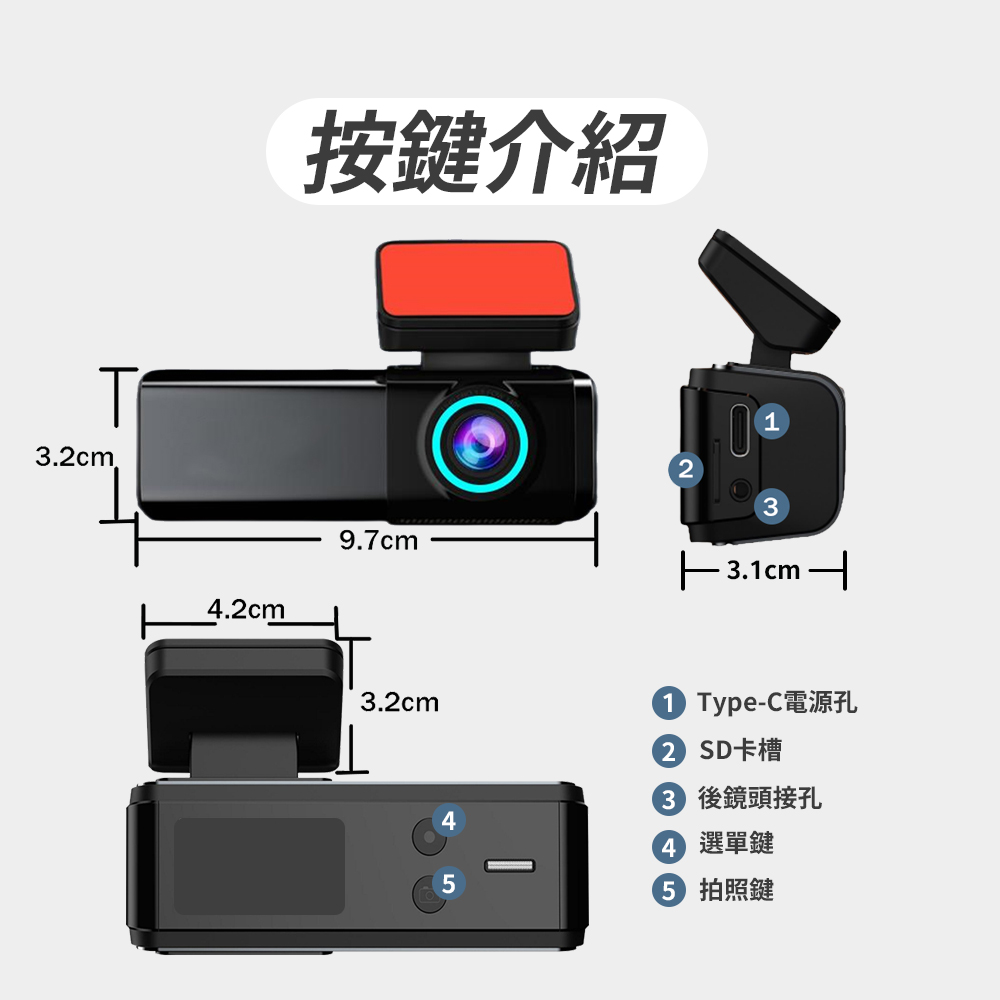 按鍵介紹

3.2cm

9.7cm

1

2

3

3.1cm

4.2cm

3.2cm

4

5

1 Type-C電源孔
2 SD卡槽
3 後鏡頭接孔
4 選單鍵
5 拍照鍵