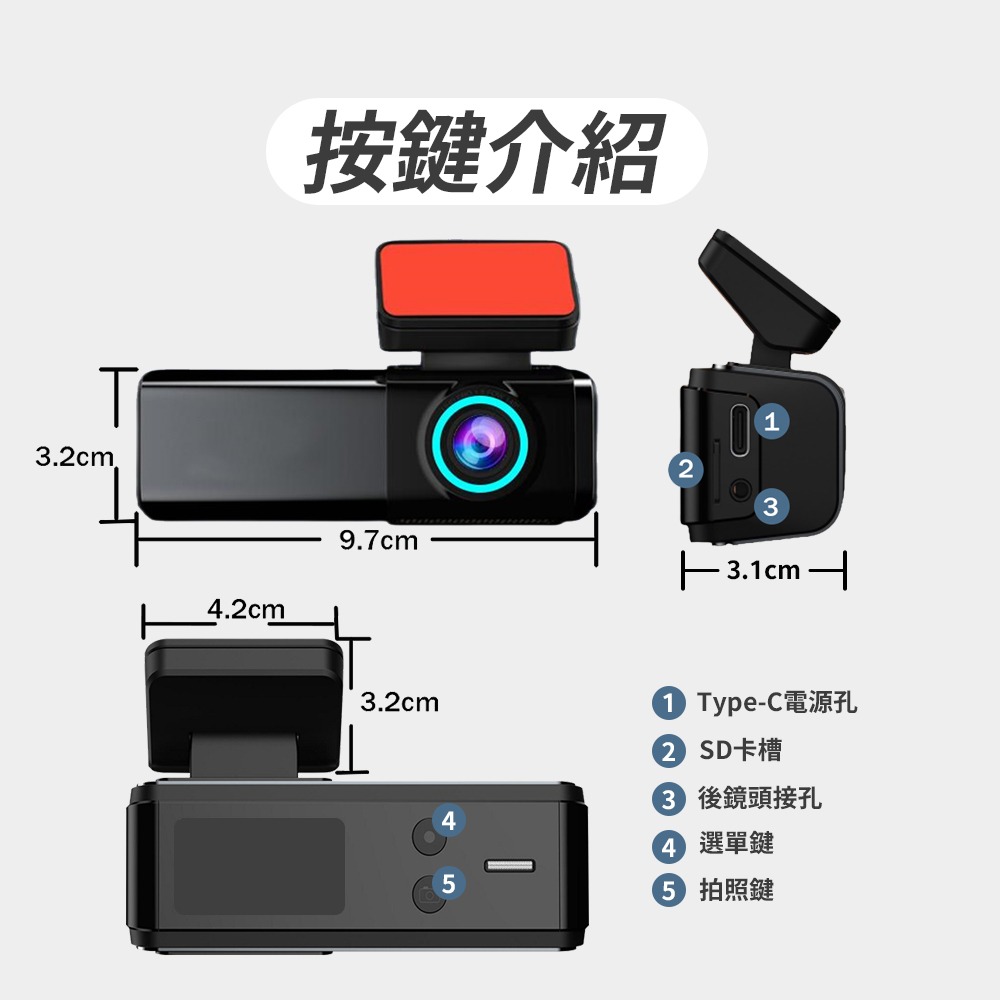 按鍵介紹

3.2cm

9.7cm

1

2

3

3.1cm

4.2cm

3.2cm

4

5

1 Type-C電源孔
2 SD卡槽
3 後鏡頭接孔
4 選單鍵
5 拍照鍵