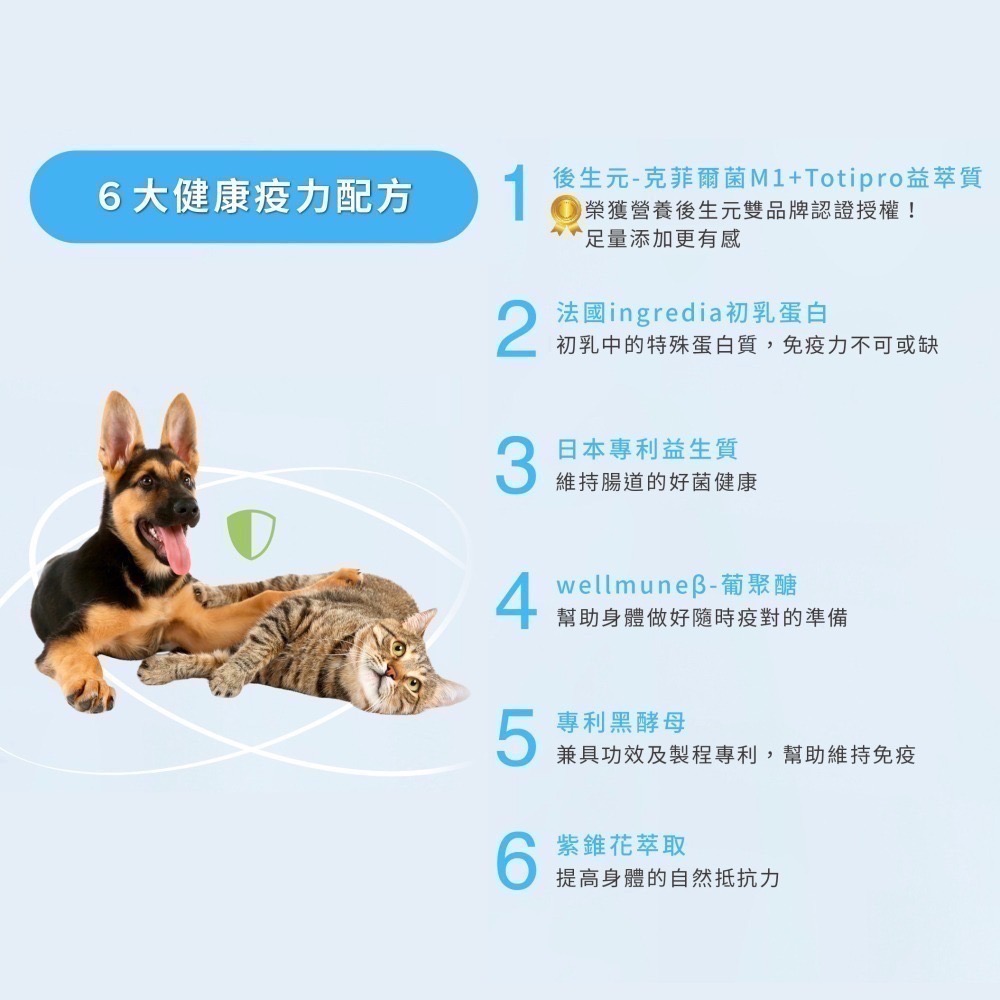 6 大健康疫力配方

1 後生元-克菲爾菌M1+Totipro益萃質
榮獲營養後生元雙品牌認證授權！
足量添加更有感

2 法國ingredia初乳蛋白
初乳中的特殊蛋白質，免疫力不可或缺

3 日本專利益生質
維持腸道的好菌健康

4 wellmuneβ-葡聚醣
幫助身體做好隨時疫對的準備

5 專利黑酵母
兼具功效及製程專利，幫助維持免疫

6 紫錐花萃取
提高身體的自然抵抗力