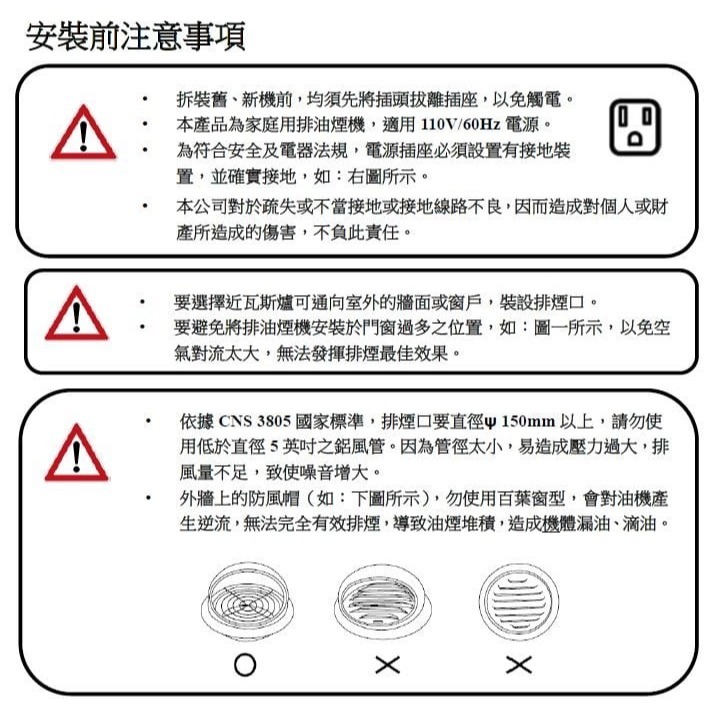 安裝前注意事項

• 拆裝舊、新機前，均須先將插頭拔離插座，以免觸電。
• 本產品為家庭用排油煙機，適用 110V/60Hz 電源。
• 為符合安全及電器法規，電源插座必須設置有接地裝置，並確實接地，如：右圖所示。
• 本公司對於疏失或不當接地或接地線路不良，因而造成對個人或財產所造成的傷害，不負此責任。

• 要選擇近瓦斯爐可通向室外的牆面或窗戶，裝設排煙口。
• 要避免將排油煙機安裝於門窗過多之位置，如：圖一所示，以免空氣對流太大，無法發揮排煙最佳效果。

• 依據 CNS 3805 國家標準，排煙口要直徑ψ 150mm 以上，請勿使用低於直徑 5 英吋之鋁風管。因為管徑太小，易造成壓力過大，排風量不足，致使噪音增大。
• 外牆上的防風帽（如：下圖所示），勿使用百葉窗型，會對油機產生逆流，無法完全有效排煙，導致油煙堆積，造成機體漏油、滴油。

○ × ×